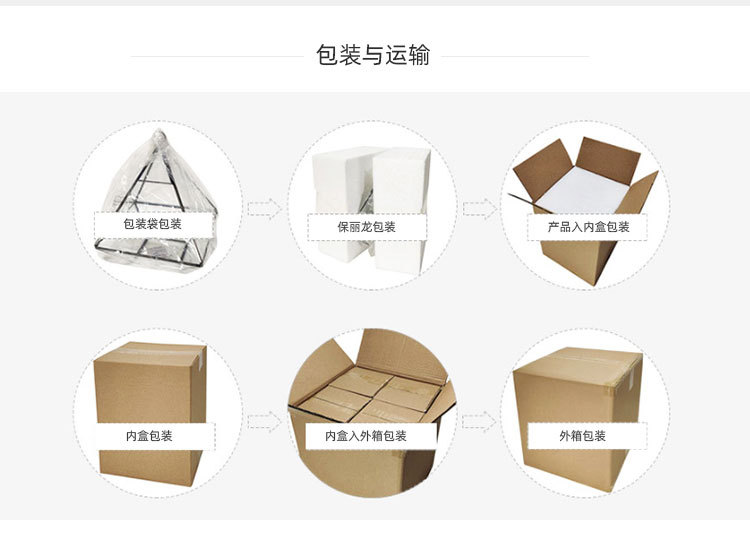 包装与运输

包装袋包装

保丽龙包装

产品入内盒包装

内盒包装

内盒入外箱包装

外箱包装