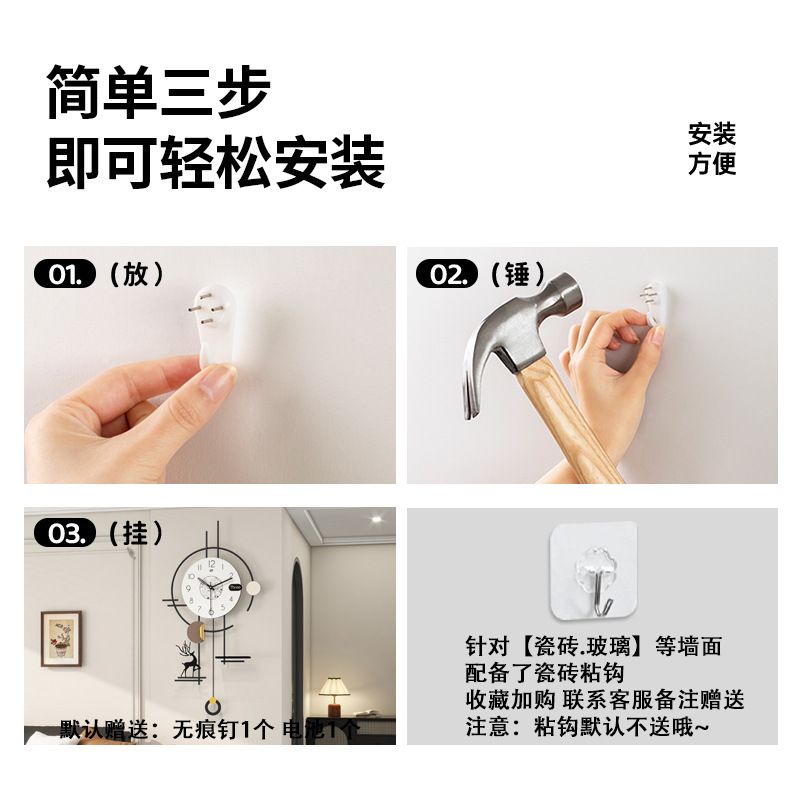 简单三步
即可轻松安装

安装
方便

01.（放）

02.（锤）

03.（挂）

默认赠送：无痕钉1个 电池1个

针对【瓷砖.玻璃】等墙面
配备了瓷砖粘钩
收藏加购 联系客服备注赠送
注意：粘钩默认不送哦~