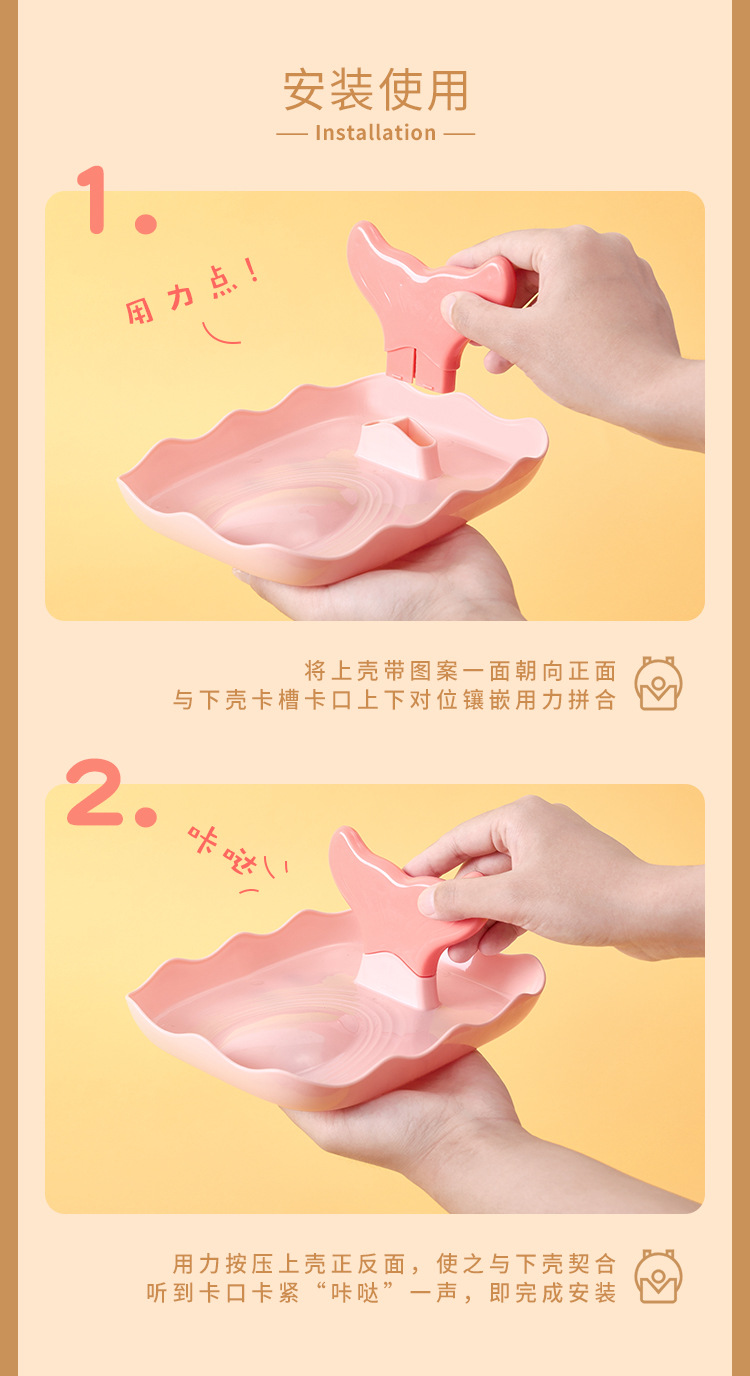 安装使用

— Installation —

1.

用力点!

将上壳带图案一面朝向正面
与下壳卡槽卡口上下对位镶嵌用力拼合

2.

咔哒

用力按压上壳正反面，使之与下壳契合
听到卡口卡紧“咔哒”一声，即完成安装