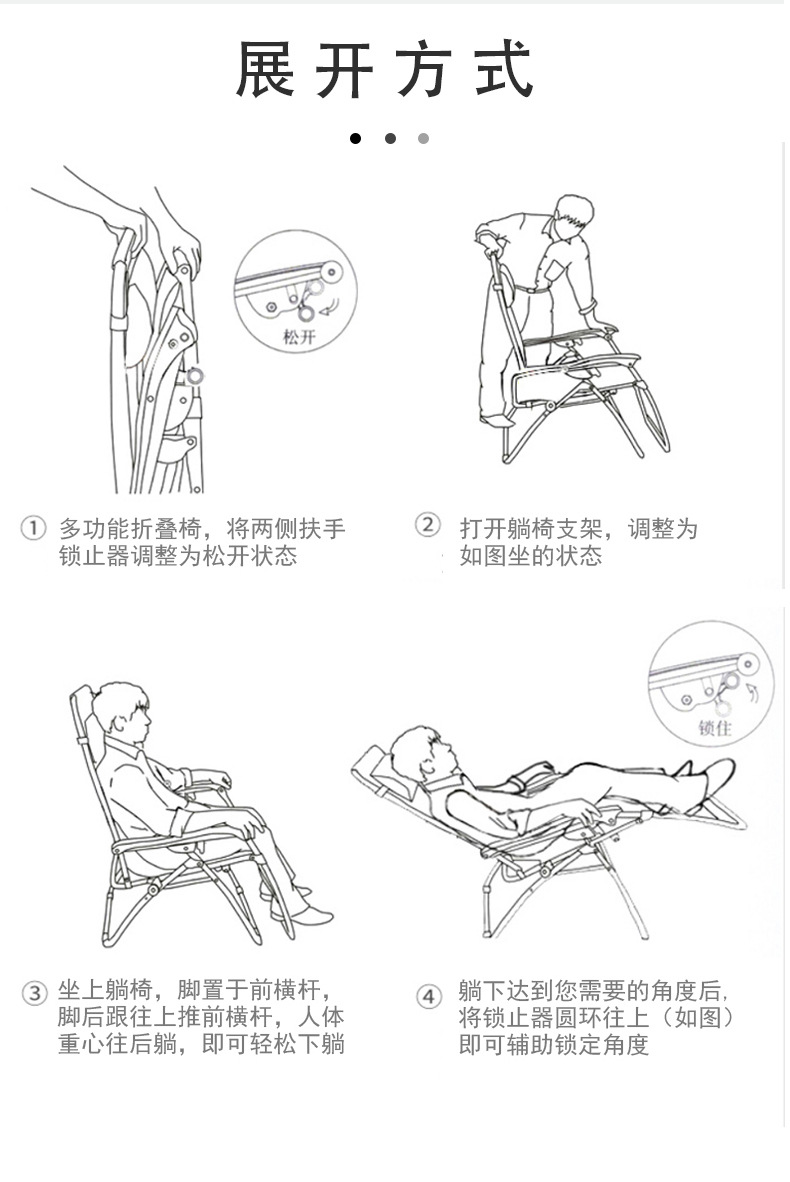 展开方式

松开

① 多功能折叠椅，将两侧扶手锁止器调整为松开状态

② 打开躺椅支架，调整为如图坐的状态

锁住

③ 坐上躺椅，脚置于前横杆，脚后跟往上推前横杆，人体重心往后躺，即可轻松下躺

④ 躺下达到您需要的角度后，将锁止器圆环往上（如图）即可辅助锁定角度