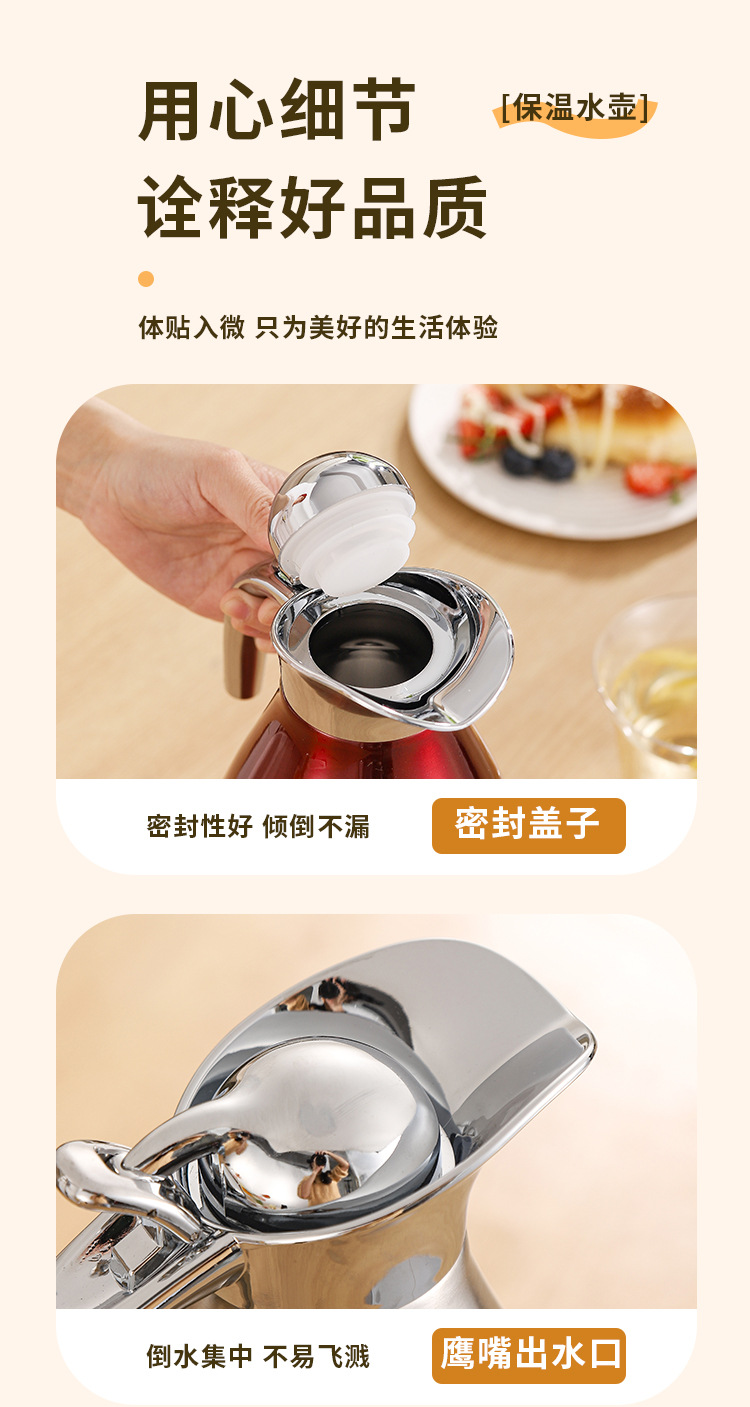 用心细节
诠释好品质

[保温水壶]

体贴入微 只为美好的生活体验

密封性好 倾倒不漏

密封盖子

倒水集中 不易飞溅

鹰嘴出水口