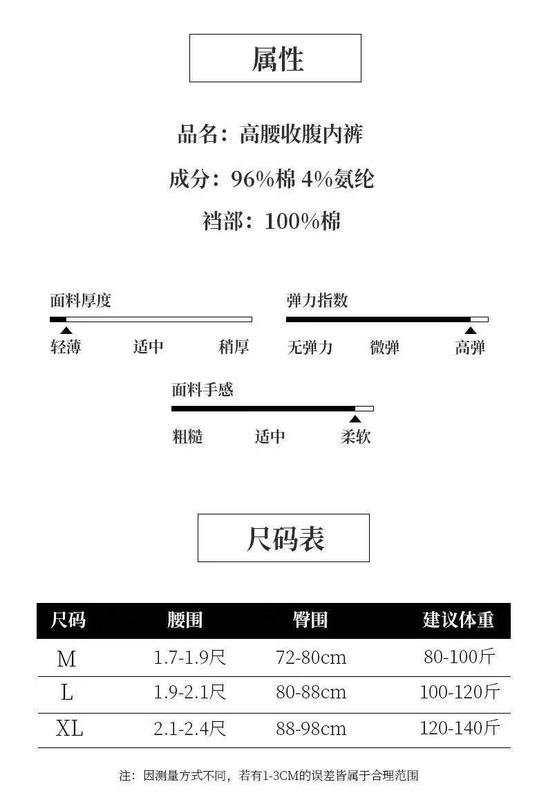 属性

品名：高腰收腹内裤

成分：96%棉 4%氨纶

裆部：100%棉

面料厚度

轻薄 适中 稍厚

弹力指数

无弹力 微弹 高弹

面料手感

粗糙 适中 柔软

尺码表

| 尺码 | 腰围 | 臀围 | 建议体重 |
|---|---|---|---|
| M | 1.7-1.9尺 | 72-80cm | 80-100斤 |
| L | 1.9-2.1尺 | 80-88cm | 100-120斤 |
| XL | 2.1-2.4尺 | 88-98cm | 120-140斤 |

注：因测量方式不同，若有1-3CM的误差皆属于合理范围