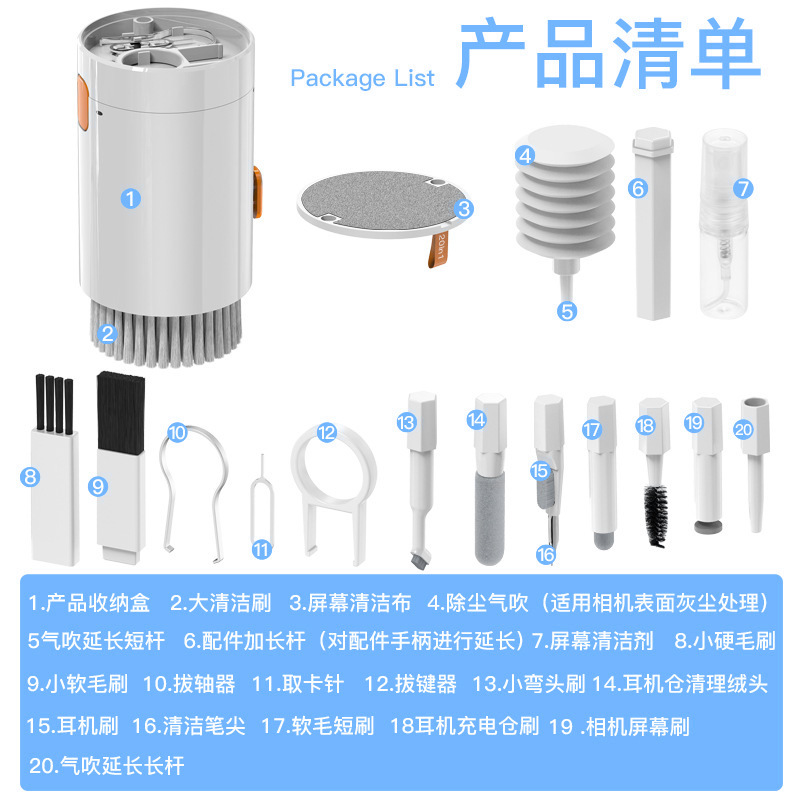 Package List 产品清单

1

2

3

20in1

4

5

6

7

8

9

10

11

12

13

14

15

16

17

18

19

20

1.产品收纳盒 2.大清洁刷 3.屏幕清洁布 4.除尘气吹（适用相机表面灰尘处理）
5气吹延长短杆 6.配件加长杆（对配件手柄进行延长）7.屏幕清洁剂 8.小硬毛刷
9.小软毛刷 10.拔轴器 11.取卡针 12.拔键器 13.小弯头刷 14.耳机仓清理绒头
15.耳机刷 16.清洁笔尖 17.软毛短刷 18耳机充电仓刷 19 .相机屏幕刷
20.气吹延长长杆