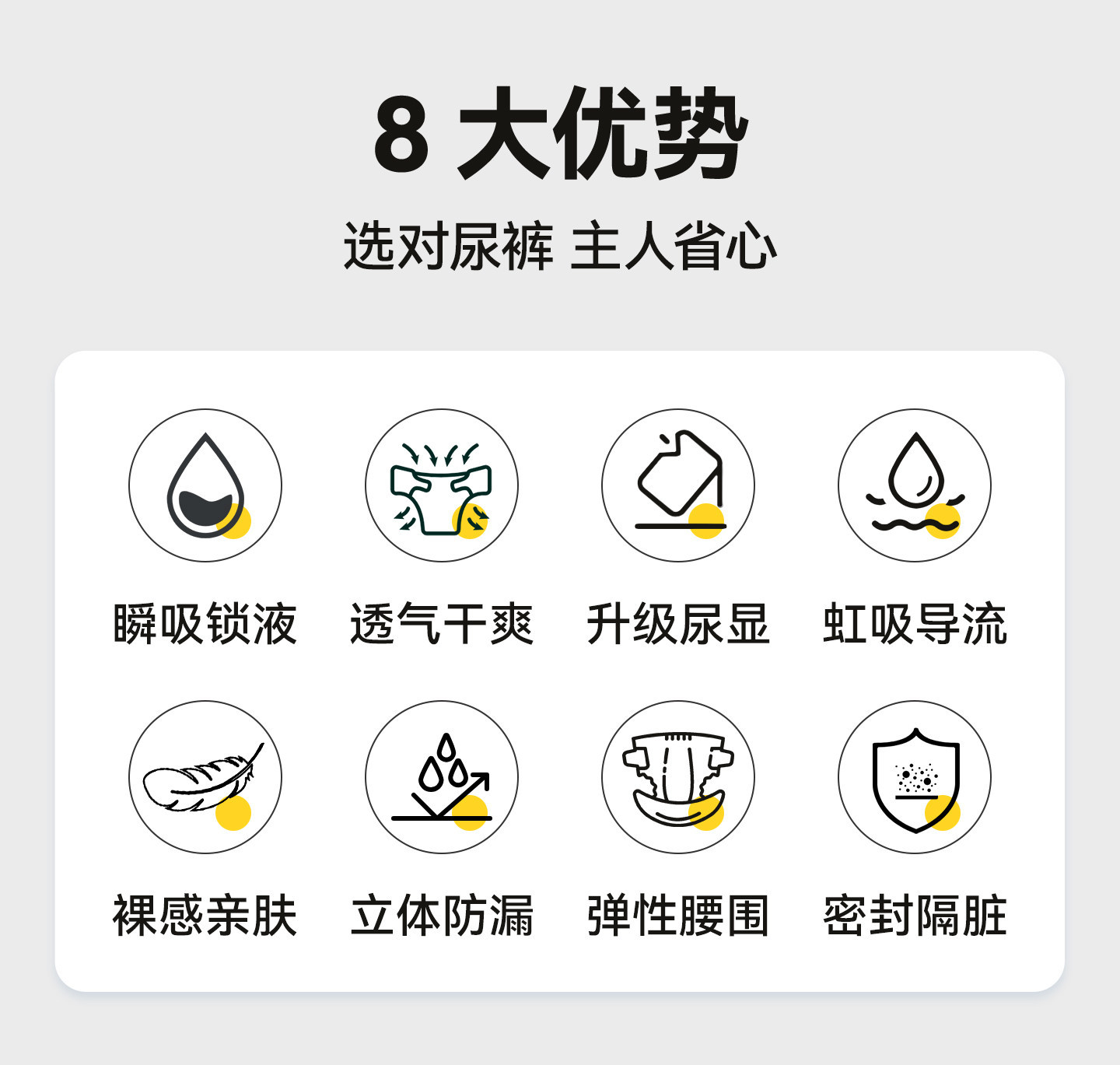 8大优势

选对尿裤 主人省心

瞬吸锁液

透气干爽

升级尿显

虹吸导流

裸感亲肤

立体防漏

弹性腰围

密封隔脏