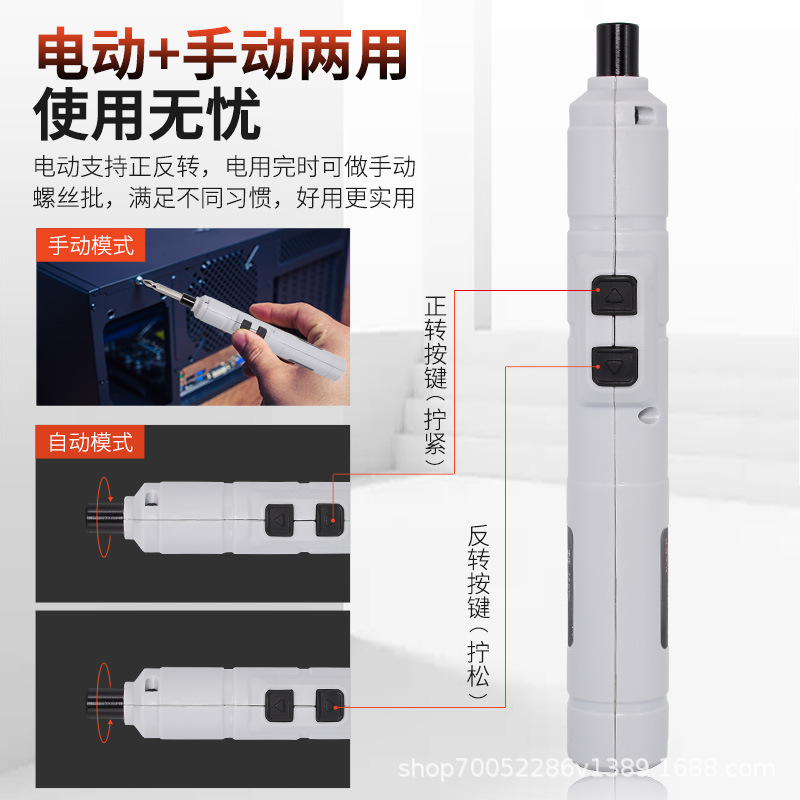 电动+手动两用
使用无忧

电动支持正反转，电用完时可做手动螺丝批，满足不同习惯，好用更实用

手动模式

自动模式

正转按键（拧紧）

反转按键（拧松）

shop70052286v1389.1688.com