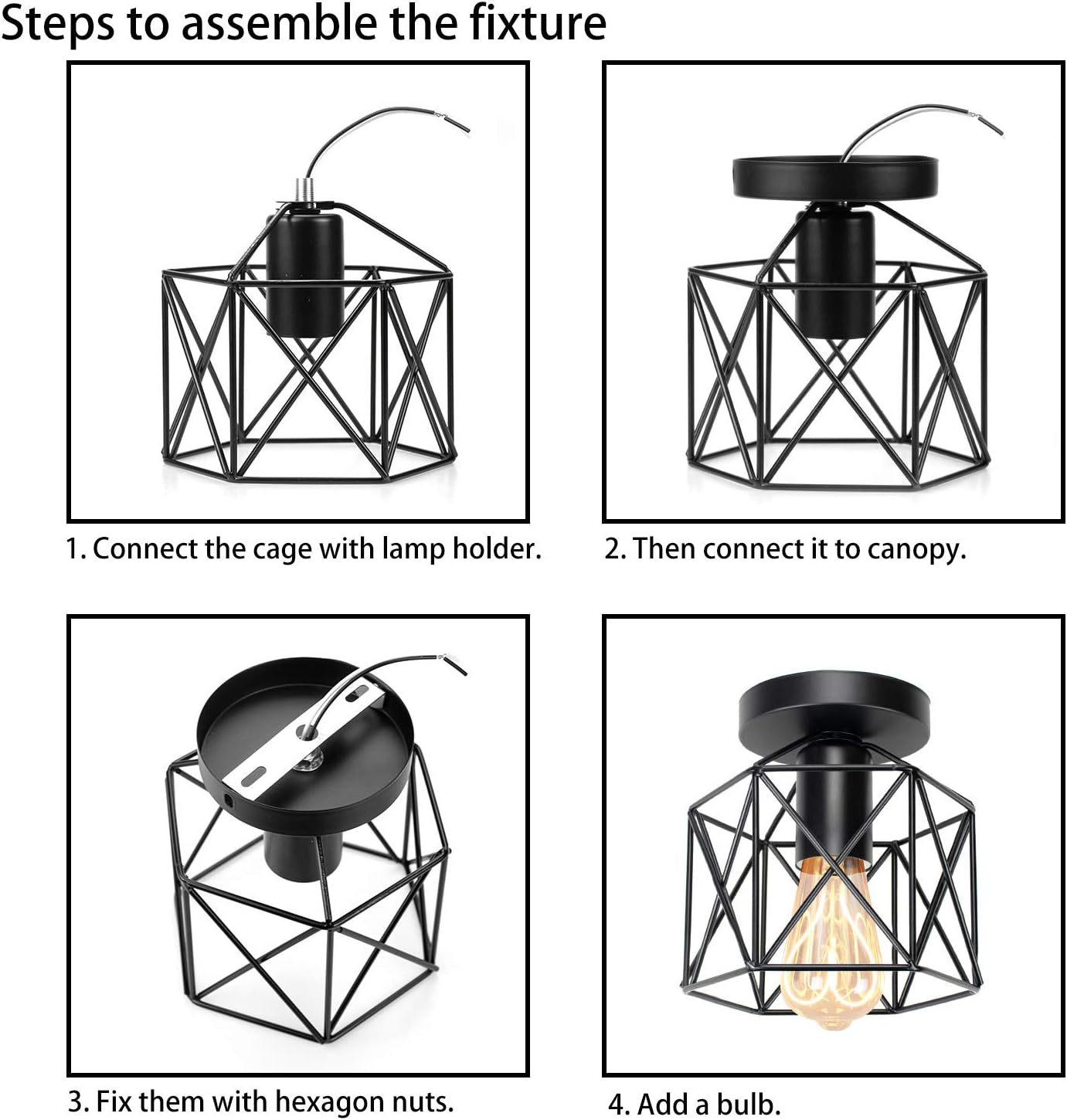 Steps to assemble the fixture

1. Connect the cage with lamp holder.

2. Then connect it to canopy.

3. Fix them with hexagon nuts.

4. Add a bulb.