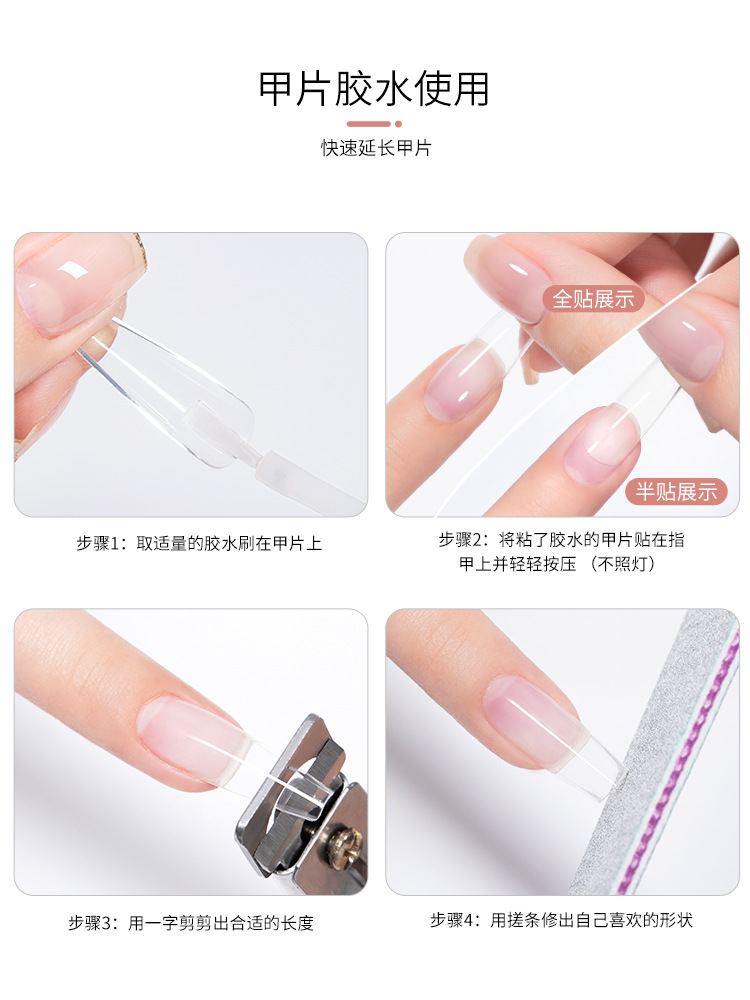 甲片胶水使用

快速延长甲片

步骤1：取适量的胶水刷在甲片上

全贴展示

半贴展示

步骤2：将粘了胶水的甲片贴在指甲上并轻轻按压 （不照灯）

步骤3：用一字剪剪出合适的长度

步骤4：用搓条修出自己喜欢的形状