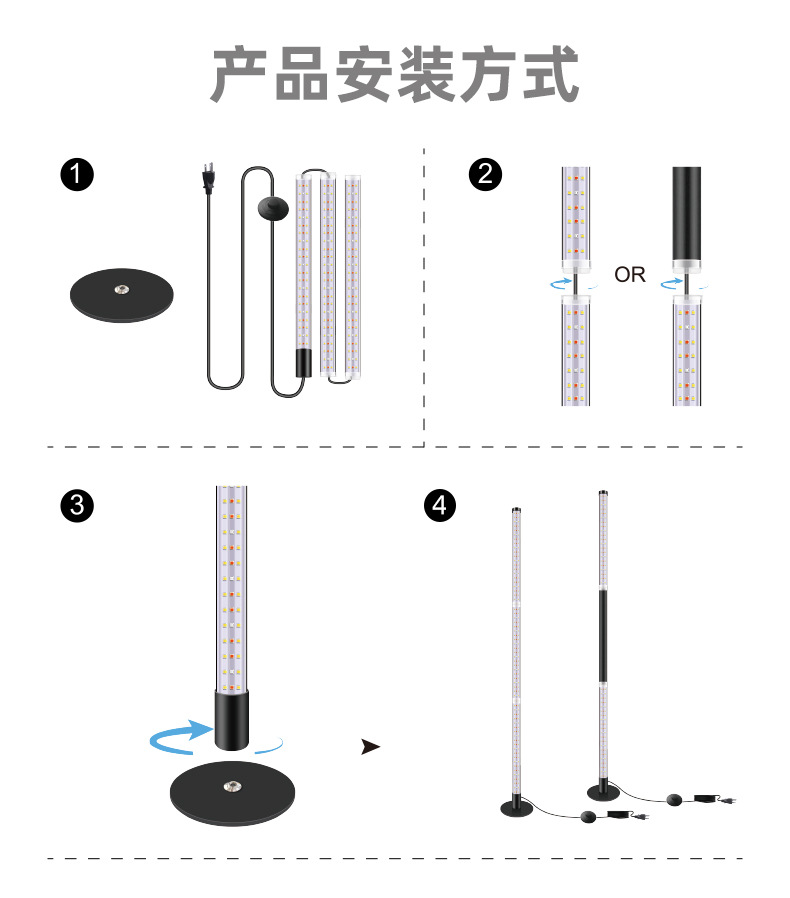 产品安装方式

1

2

OR

3

4