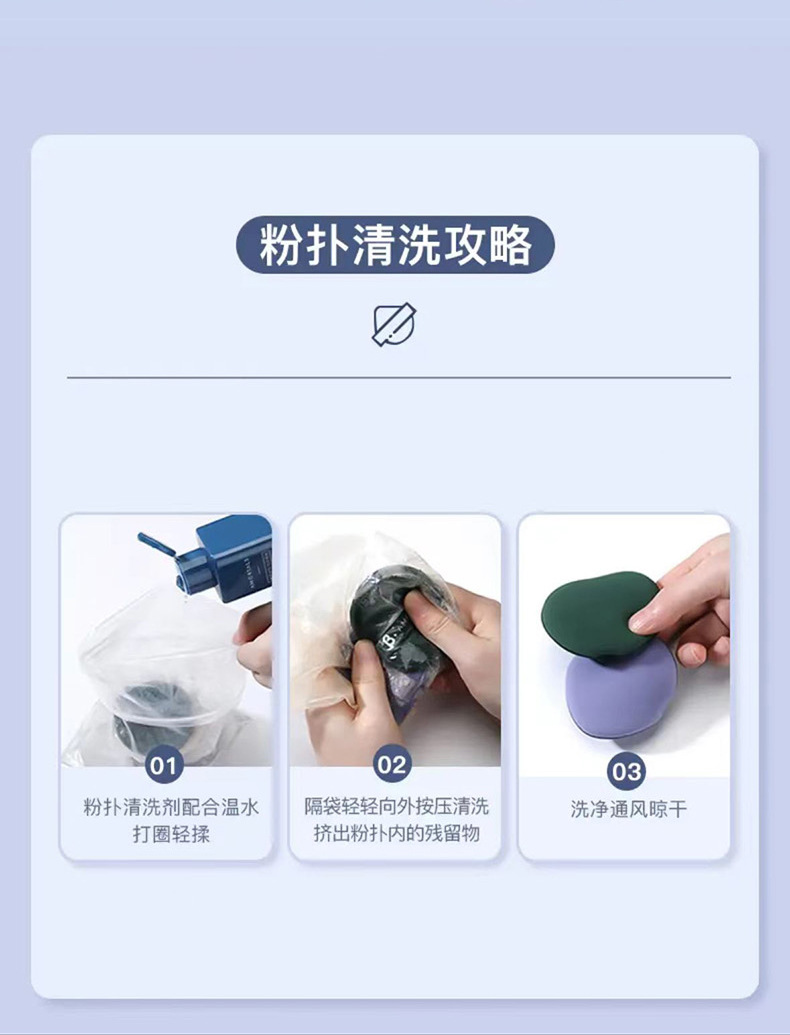 粉扑清洗攻略

01
粉扑清洗剂配合温水打圈轻揉

02
隔袋轻轻向外按压清洗挤出粉扑内的残留物

03
洗净通风晾干