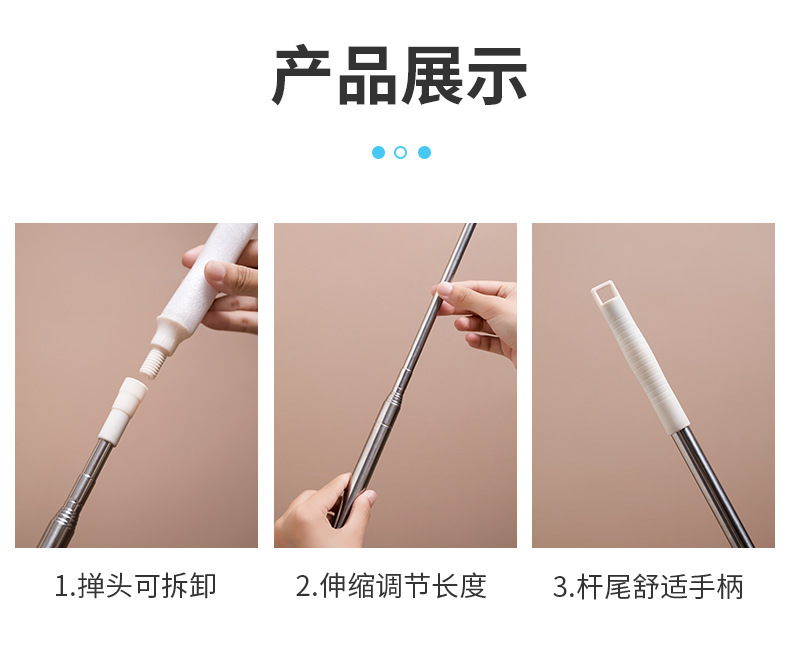 产品展示

1.掸头可拆卸

2.伸缩调节长度

3.杆尾舒适手柄