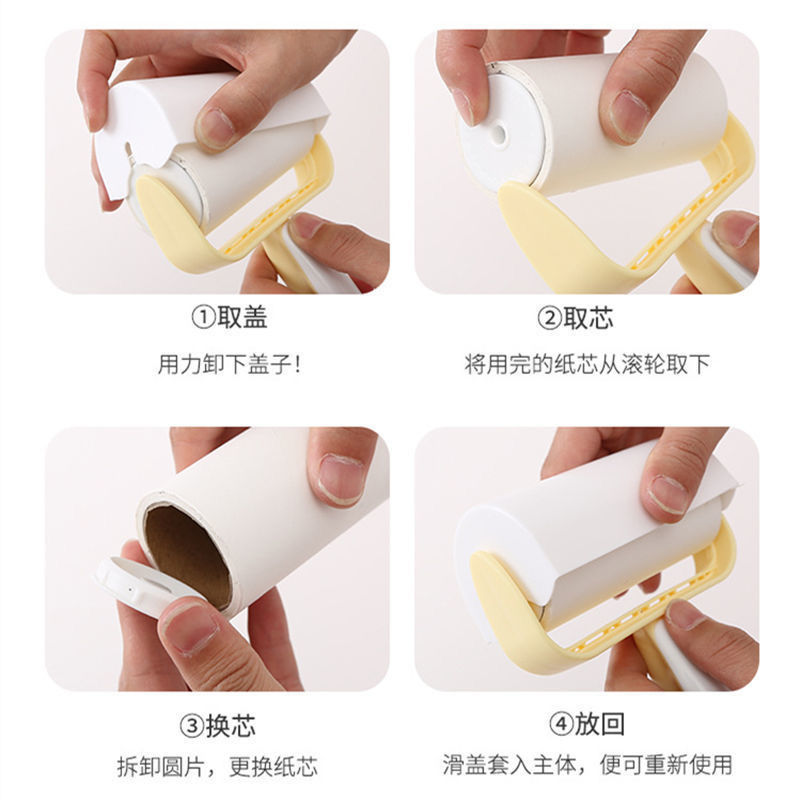 ①取盖
用力卸下盖子！

②取芯
将用完的纸芯从滚轮取下

③换芯
拆卸圆片，更换纸芯

④放回
滑盖套入主体，便可重新使用