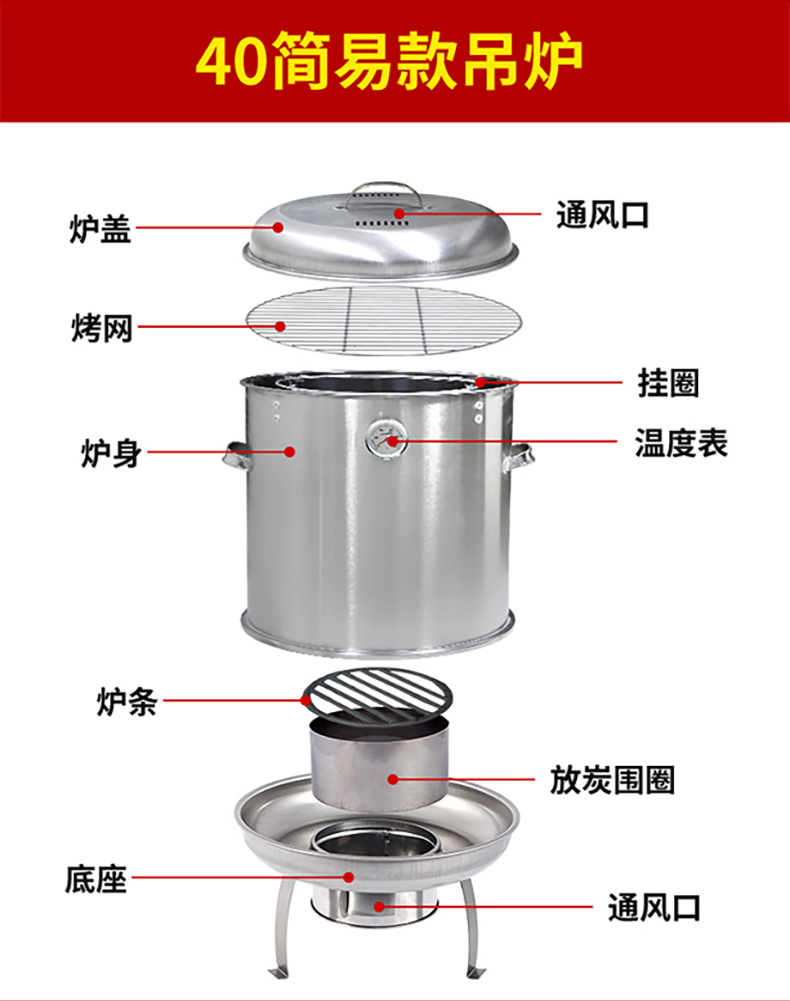 40简易款吊炉

炉盖

通风口

烤网

挂圈

炉身

温度表

炉条

放炭围圈

底座

通风口