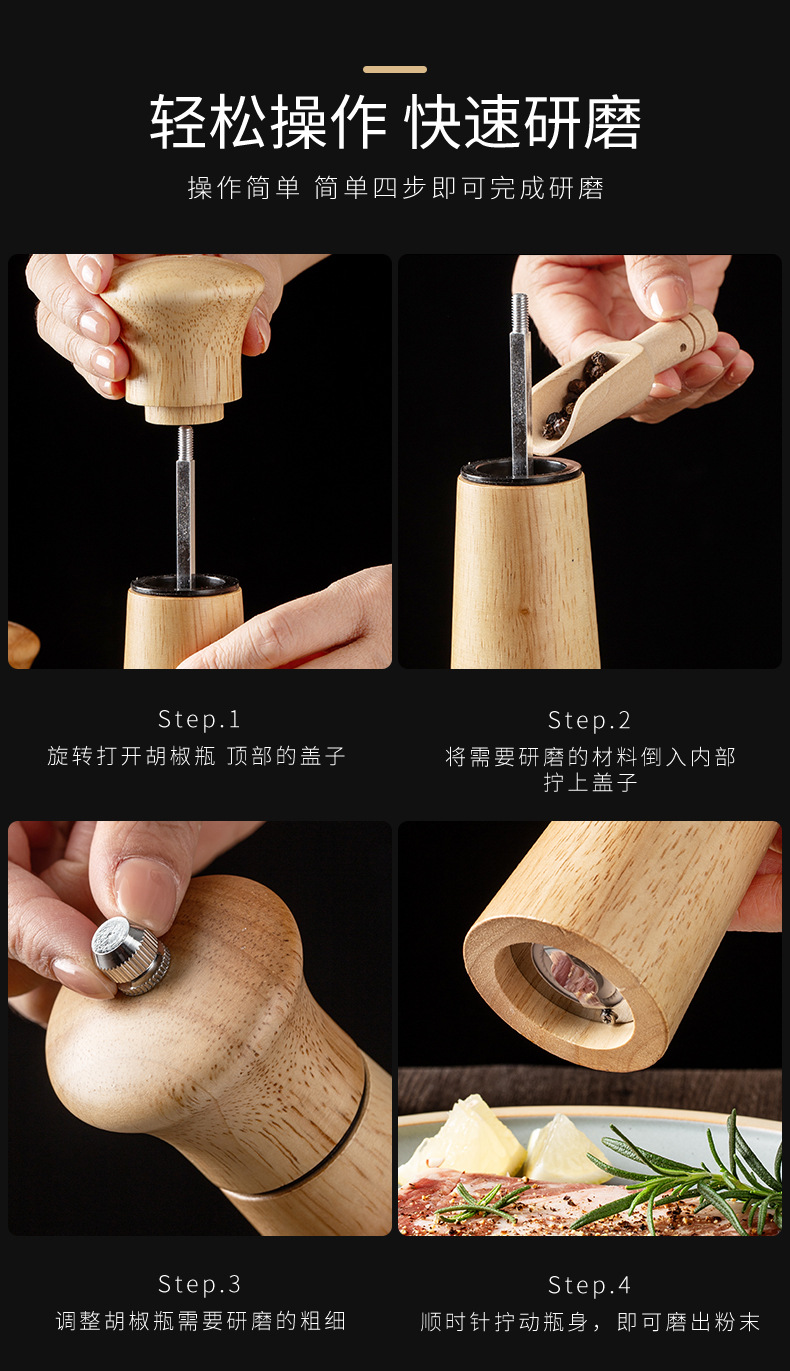 轻松操作 快速研磨

操作简单 简单四步即可完成研磨

Step.1

旋转打开胡椒瓶 顶部的盖子

Step.2

将需要研磨的材料倒入内部 拧上盖子

Step.3

调整胡椒瓶需要研磨的粗细

Step.4

顺时针拧动瓶身，即可磨出粉末