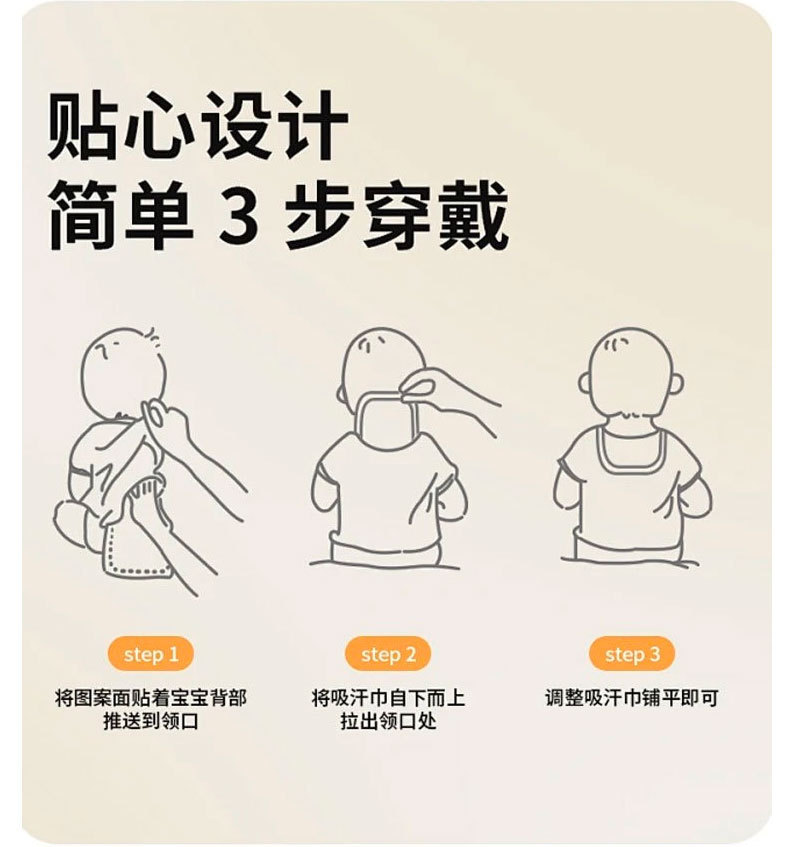 贴心设计
简单 3 步穿戴

step 1
将图案面贴着宝宝背部推送到领口

step 2
将吸汗巾自下而上拉出领口处

step 3
调整吸汗巾铺平即可