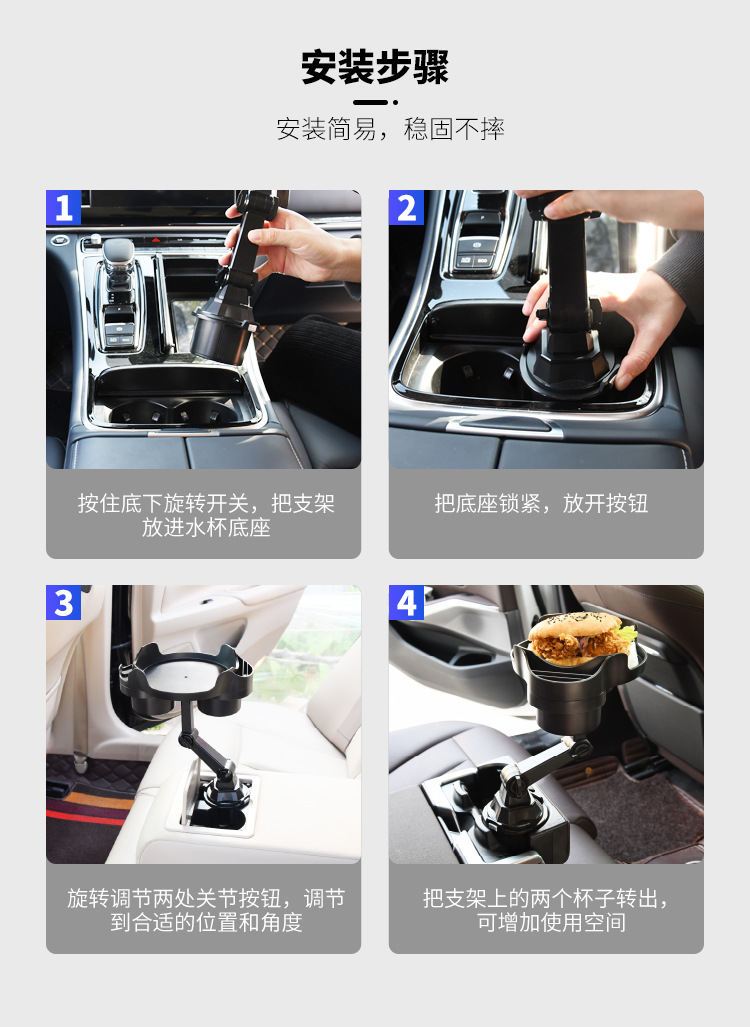 安装步骤

安装简易，稳固不摔

1

按住底下旋转开关，把支架放进水杯底座

2

把底座锁紧，放开按钮

3

旋转调节两处关节按钮，调节到合适的位置和角度

4

把支架上的两个杯子转出，可增加使用空间