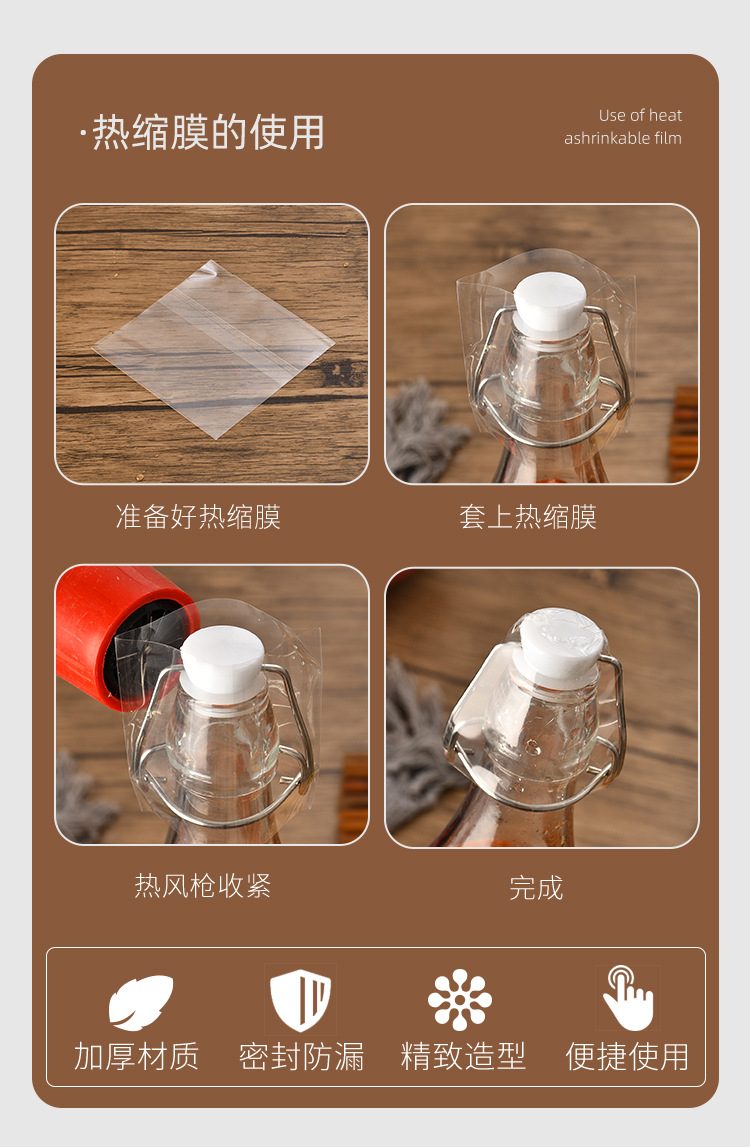 ·热缩膜的使用

Use of heat ashrinkable film

准备好热缩膜

套上热缩膜

热风枪收紧

完成

加厚材质

密封防漏

精致造型

便捷使用