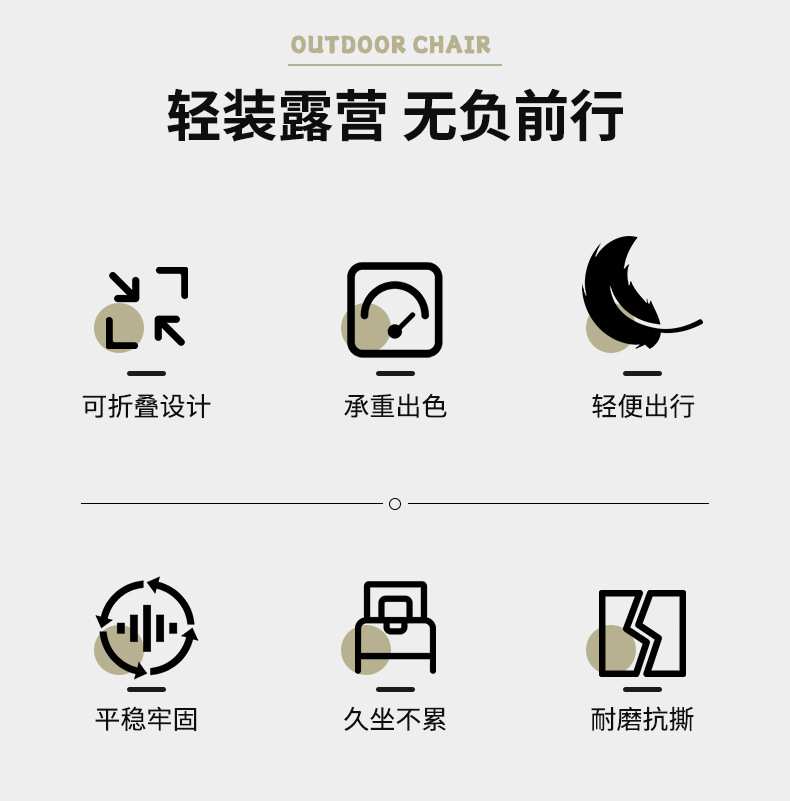 OUTDOOR CHAIR

轻装露营 无负前行

可折叠设计

承重出色

轻便出行

平稳牢固

久坐不累

耐磨抗撕