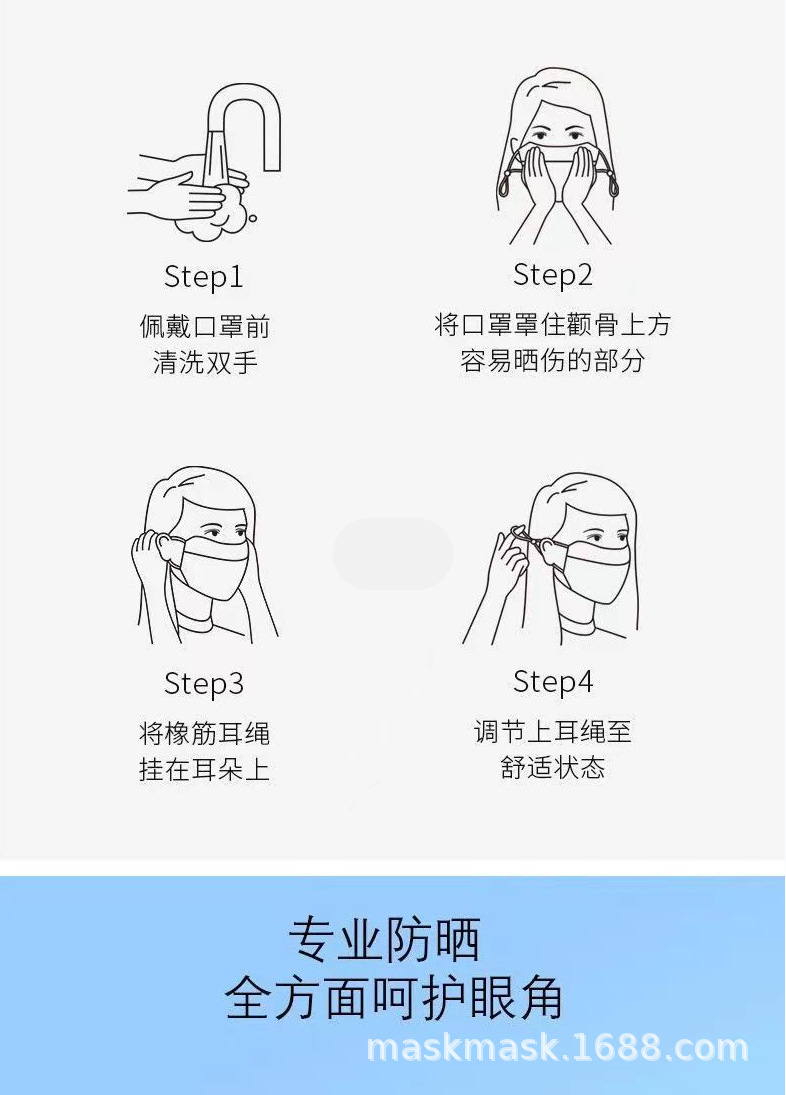 Step1
佩戴口罩前
清洗双手

Step2
将口罩罩住颧骨上方
容易晒伤的部分

Step3
将橡筋耳绳
挂在耳朵上

Step4
调节上耳绳至
舒适状态

专业防晒
全方面呵护眼角

maskmask.1688.com