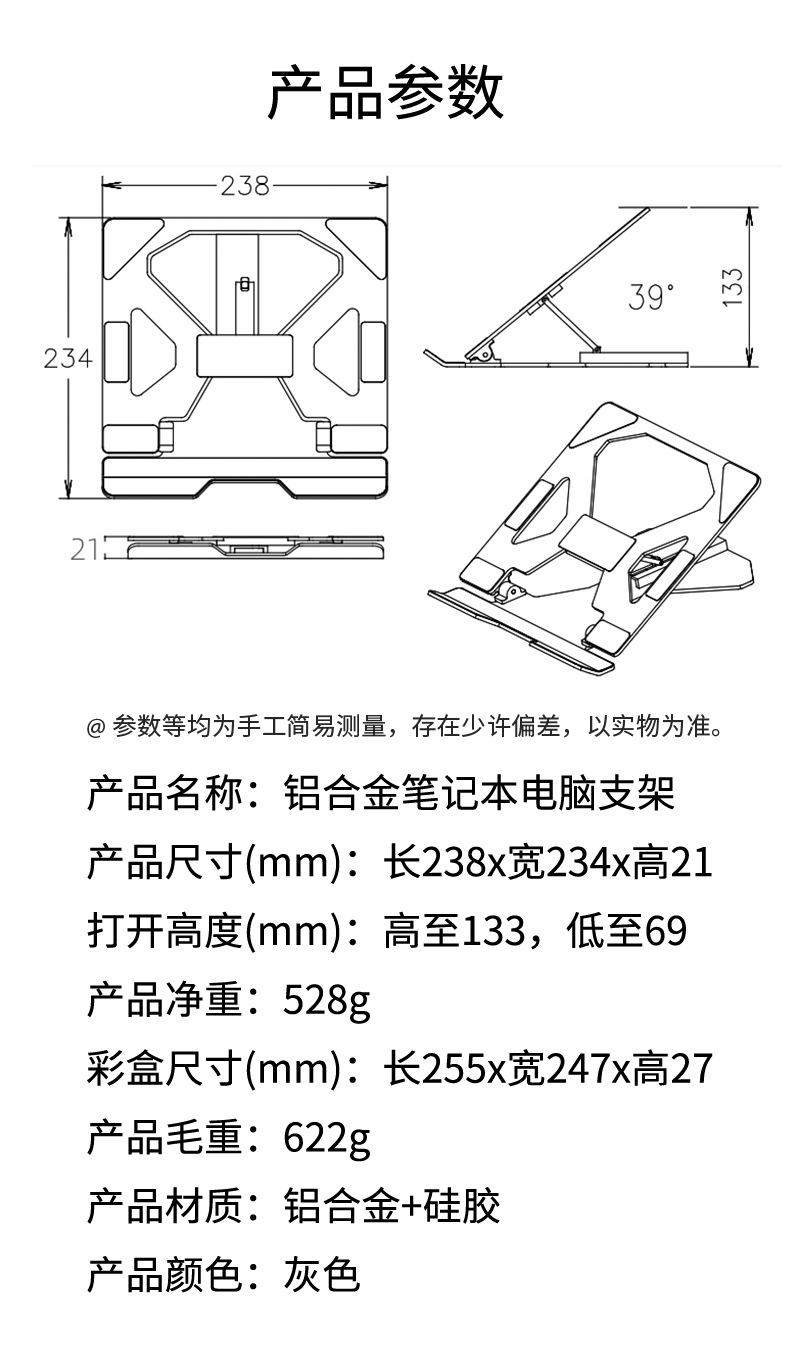 产品参数

238

234

21

39°

133

@ 参数等均为手工简易测量，存在少许偏差，以实物为准。

产品名称：铝合金笔记本电脑支架

产品尺寸(mm)：长238x宽234x高21

打开高度(mm)：高至133，低至69

产品净重：528g

彩盒尺寸(mm)：长255x宽247x高27

产品毛重：622g

产品材质：铝合金+硅胶

产品颜色：灰色