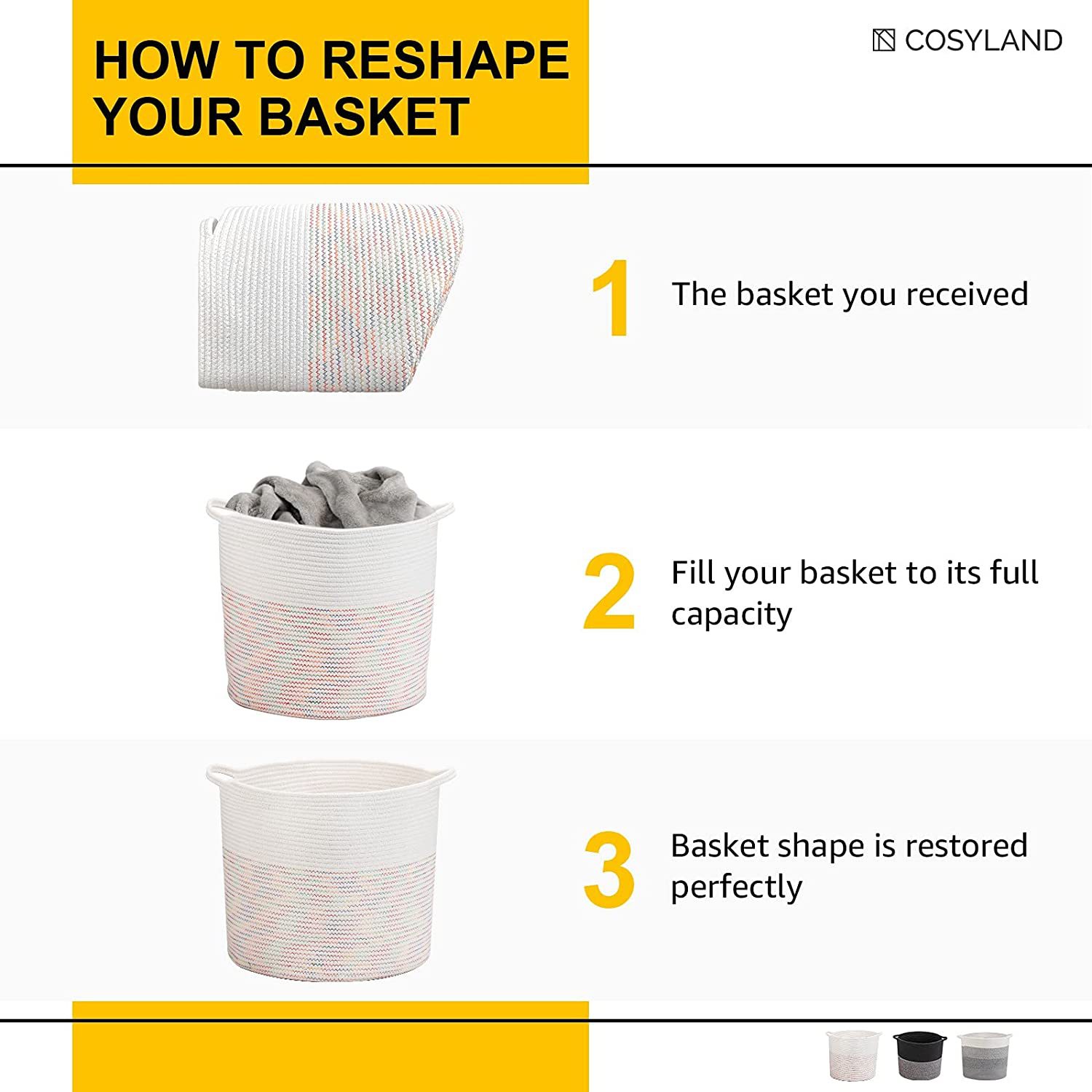 HOW TO RESHAPE YOUR BASKET

COSYLAND

1 The basket you received

2 Fill your basket to its full capacity

3 Basket shape is restored perfectly