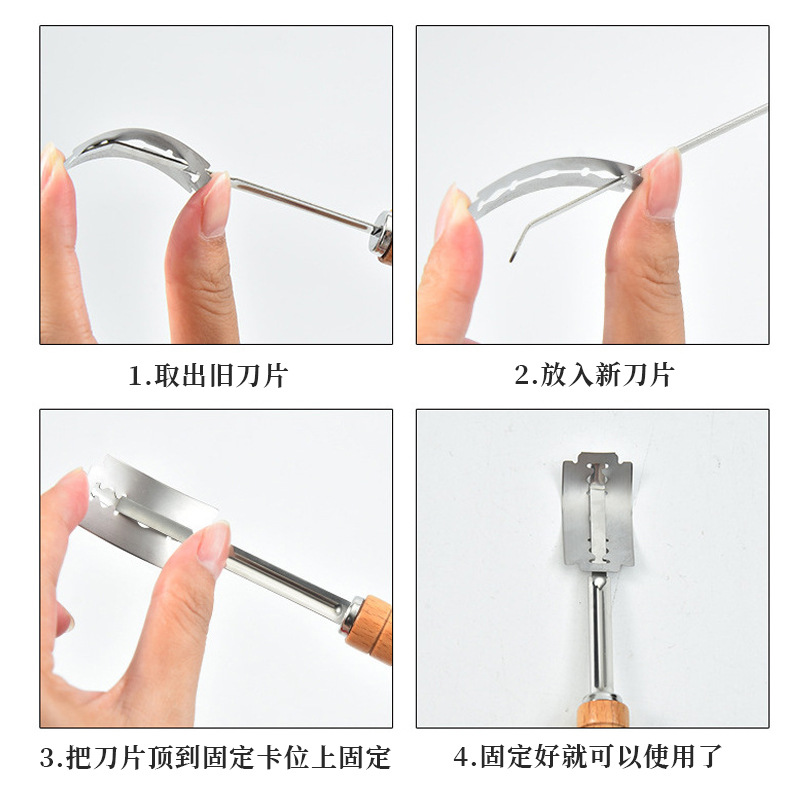 1.取出旧刀片

2.放入新刀片

3.把刀片顶到固定卡位上固定

4.固定好就可以使用了