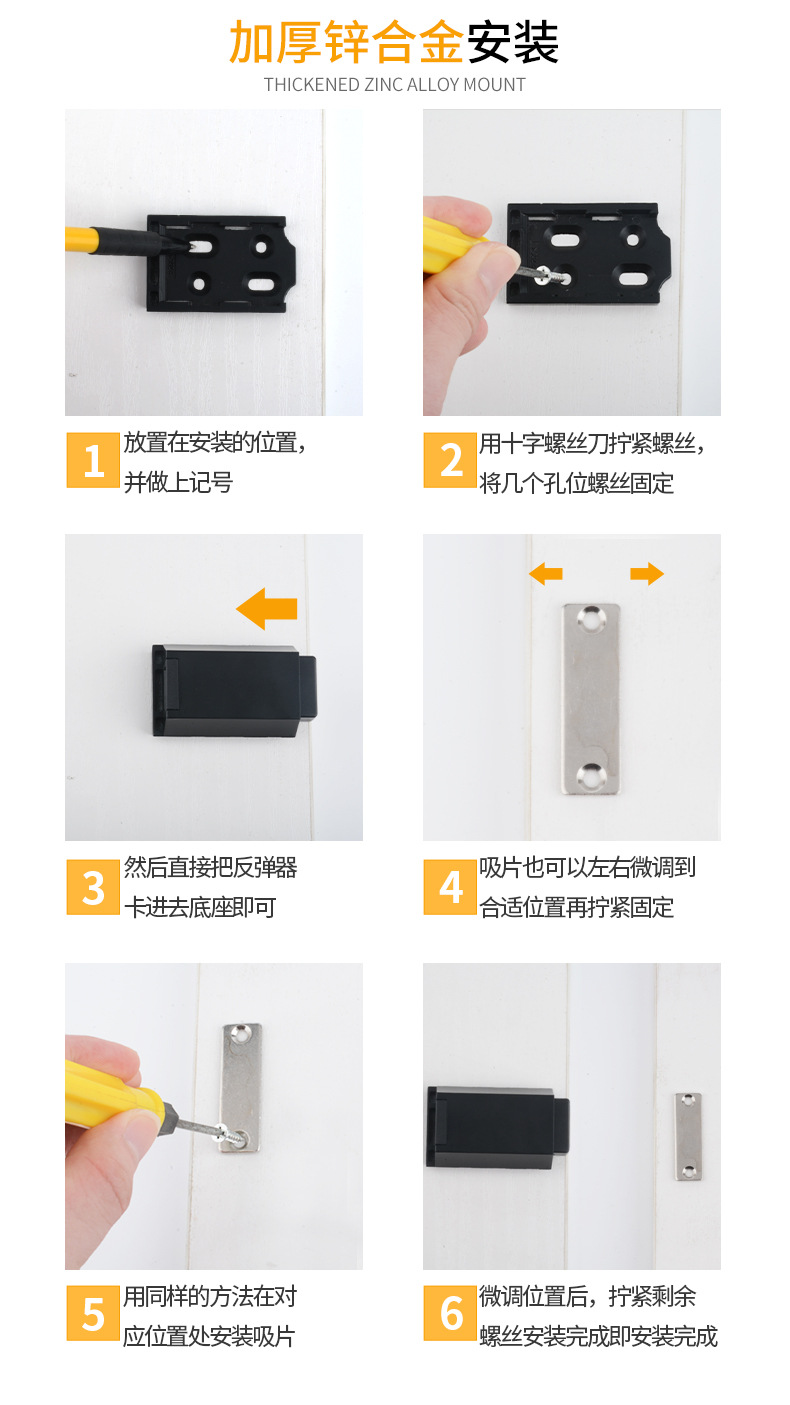 加厚锌合金安装
THICKENED ZINC ALLOY MOUNT

1 放置在安装的位置，并做上记号

2 用十字螺丝刀拧紧螺丝，将几个孔位螺丝固定

3 然后直接把反弹器卡进去底座即可

4 吸片也可以左右微调到合适位置再拧紧固定

5 用同样的方法在对应位置处安装吸片

6 微调位置后，拧紧剩余螺丝安装完成即安装完成