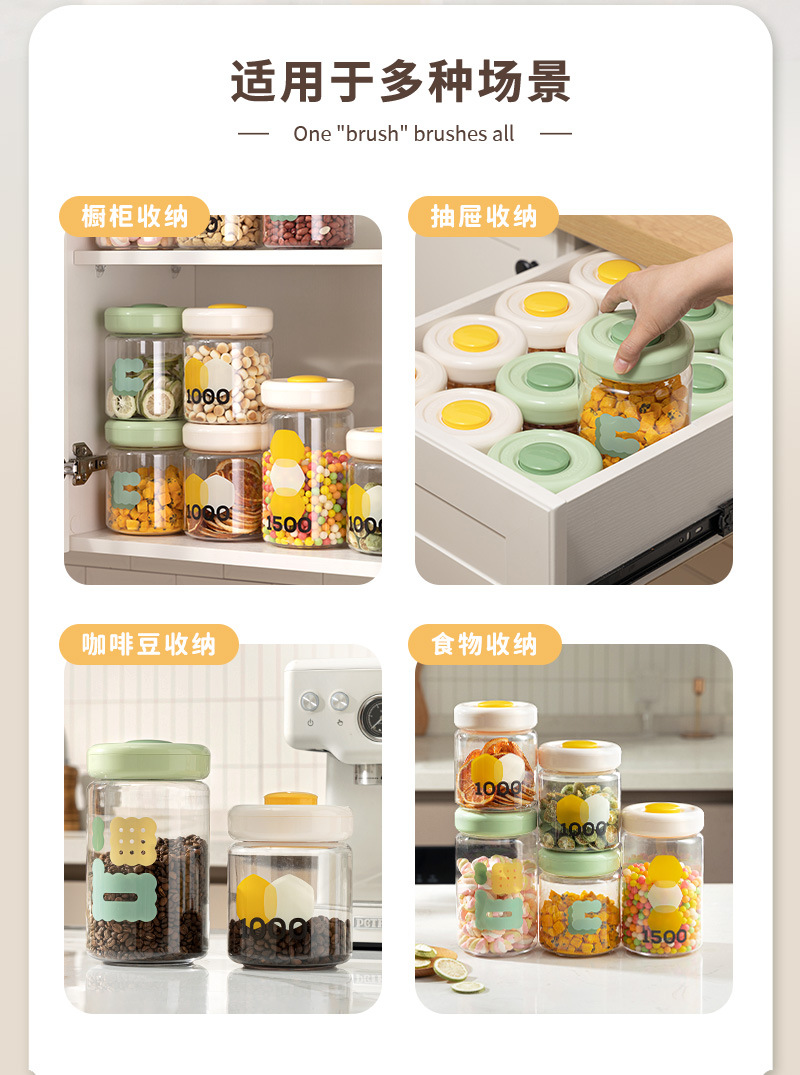 适用于多种场景

One "brush" brushes all

橱柜收纳

1000

1000

1500

1000

抽屉收纳

咖啡豆收纳

1000

食物收纳

1000

1000

1500