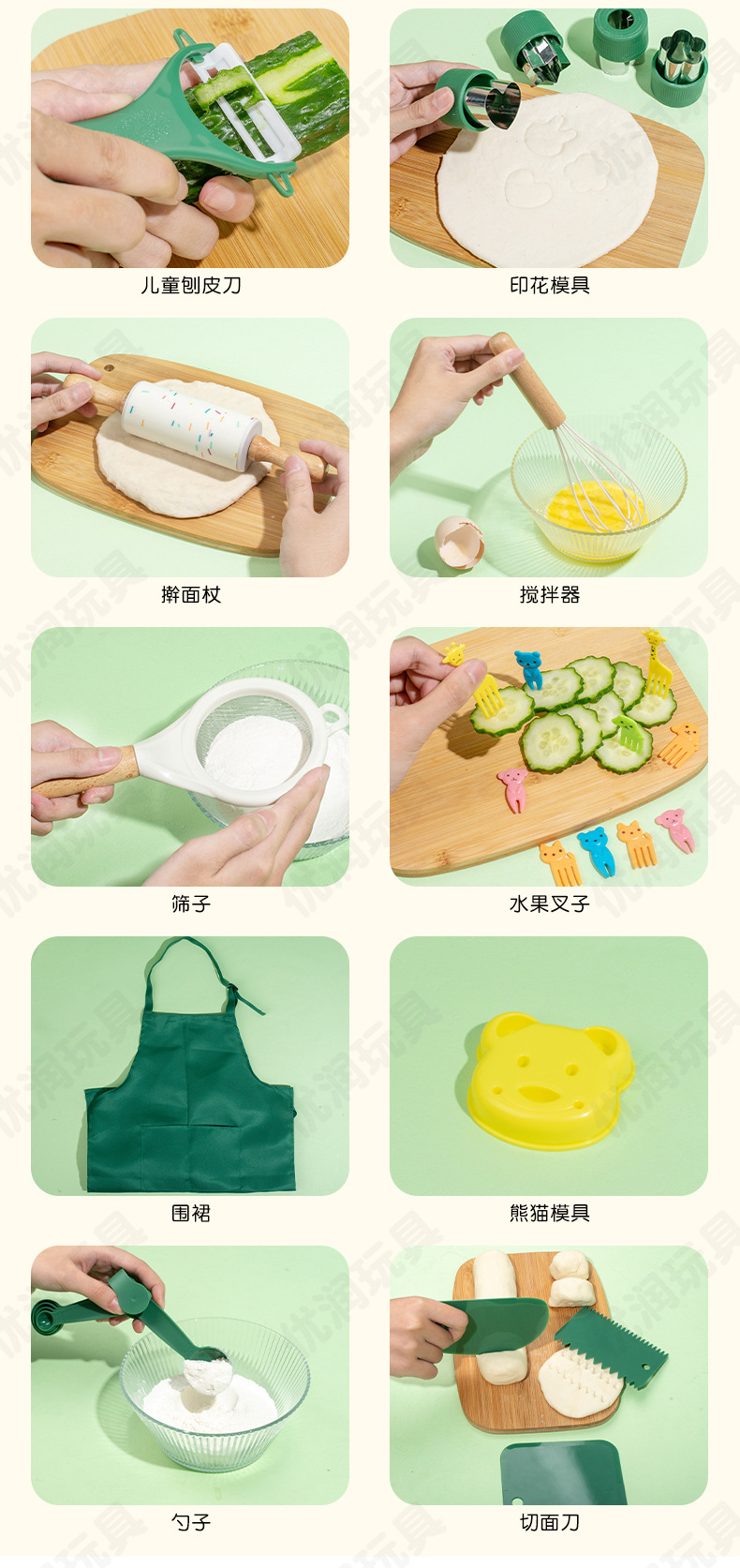 儿童刨皮刀

印花模具

擀面杖

搅拌器

筛子

水果叉子

围裙

熊猫模具

勺子

切面刀

优润玩具