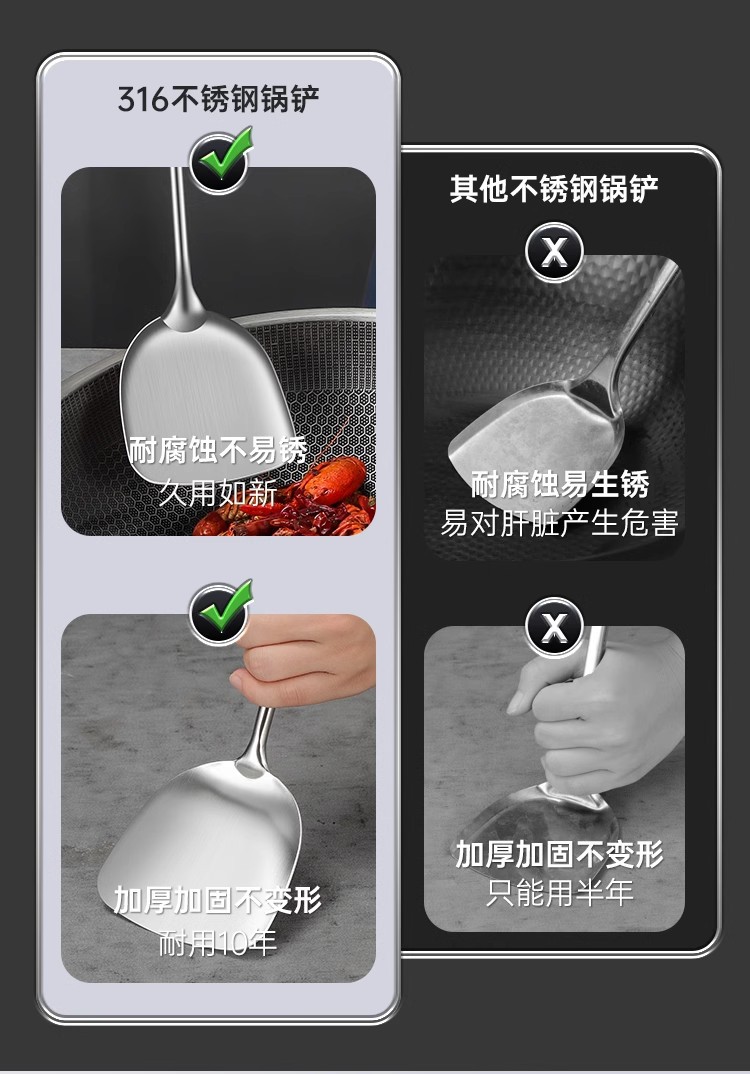 316不锈钢锅铲

耐腐蚀不易锈
久用如新

加厚加固不变形
耐用10年

其他不锈钢锅铲

X

耐腐蚀易生锈
易对肝脏产生危害

X

加厚加固不变形
只能用半年