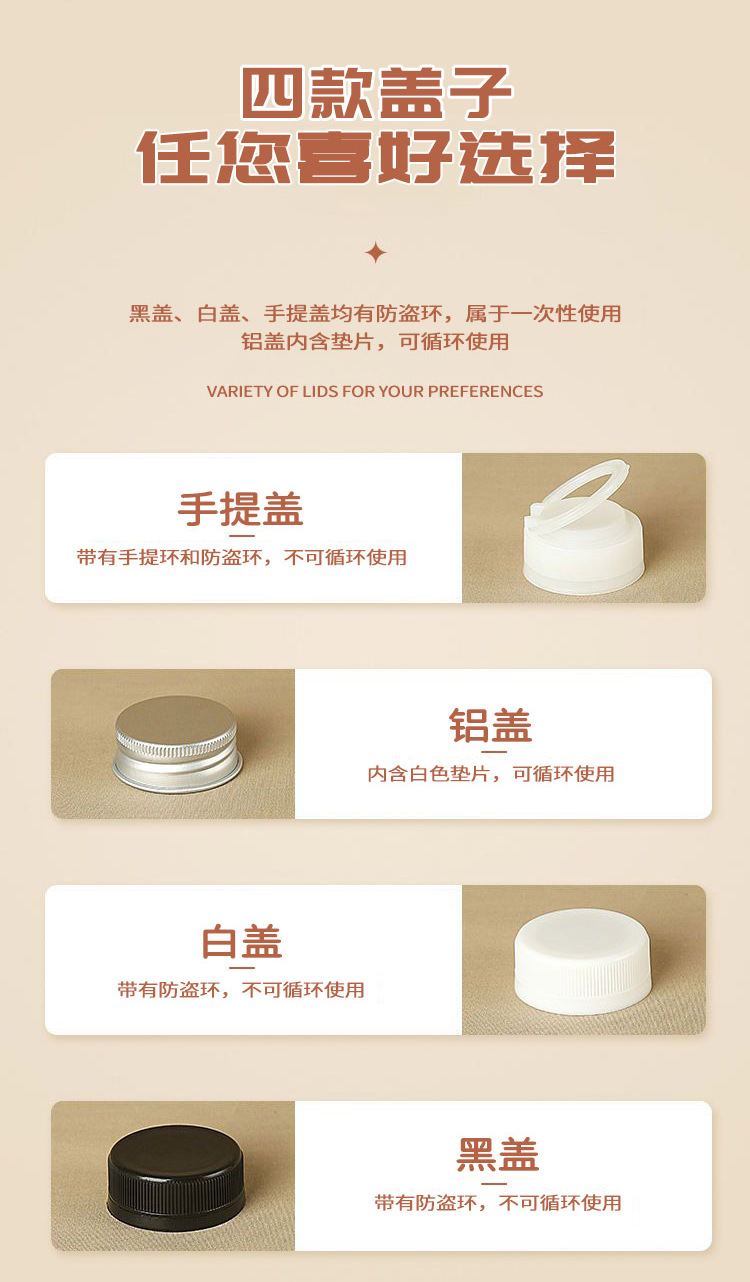 四款盖子
任您喜好选择

黑盖、白盖、手提盖均有防盗环，属于一次性使用
铝盖内含垫片，可循环使用

VARIETY OF LIDS FOR YOUR PREFERENCES

手提盖
带有手提环和防盗环，不可循环使用

铝盖
内含白色垫片，可循环使用

白盖
带有防盗环，不可循环使用

黑盖
带有防盗环，不可循环使用