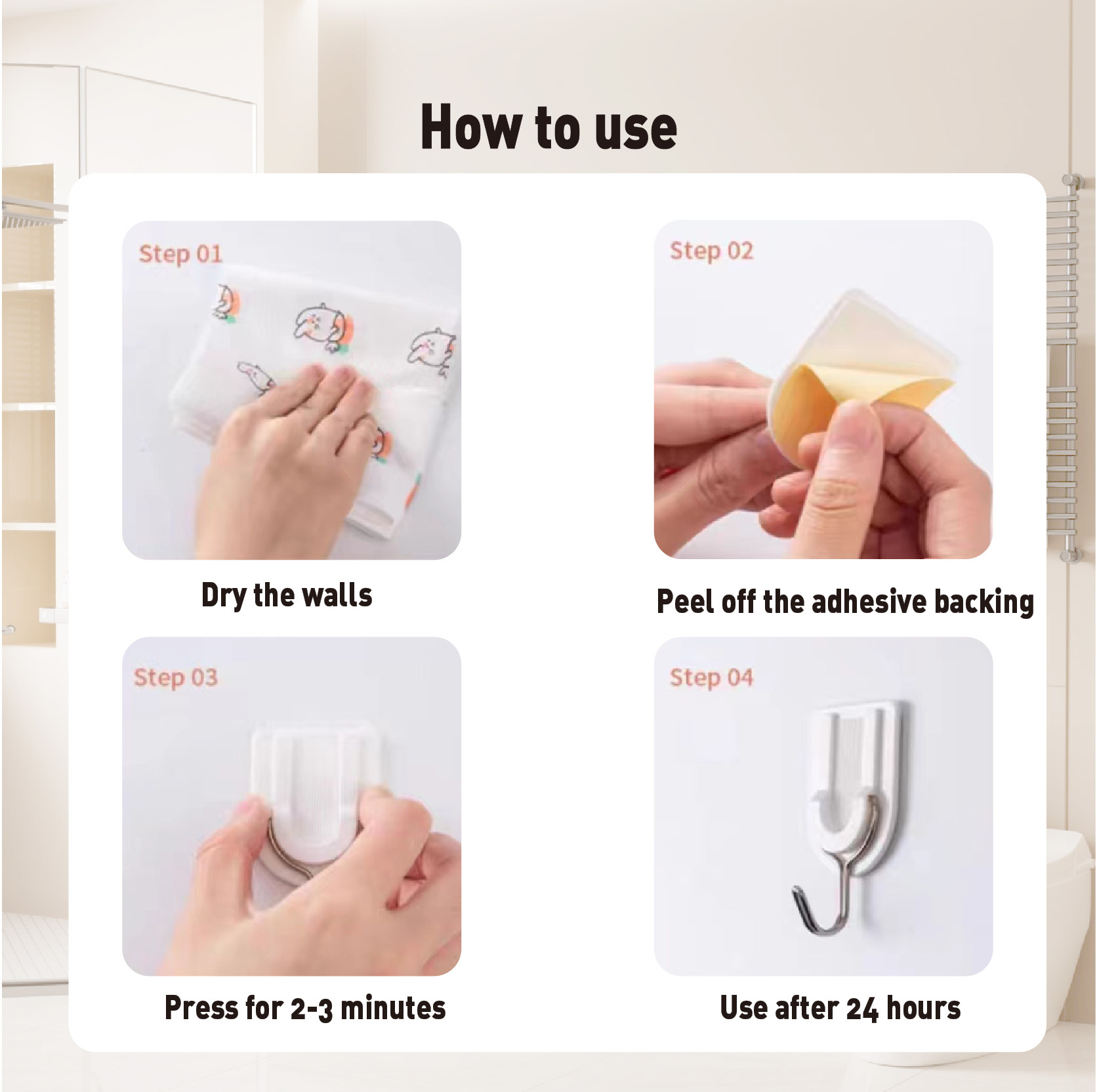 How to use

Step 01

Dry the walls

Step 02

Peel off the adhesive backing

Step 03

Press for 2-3 minutes

Step 04

Use after 24 hours