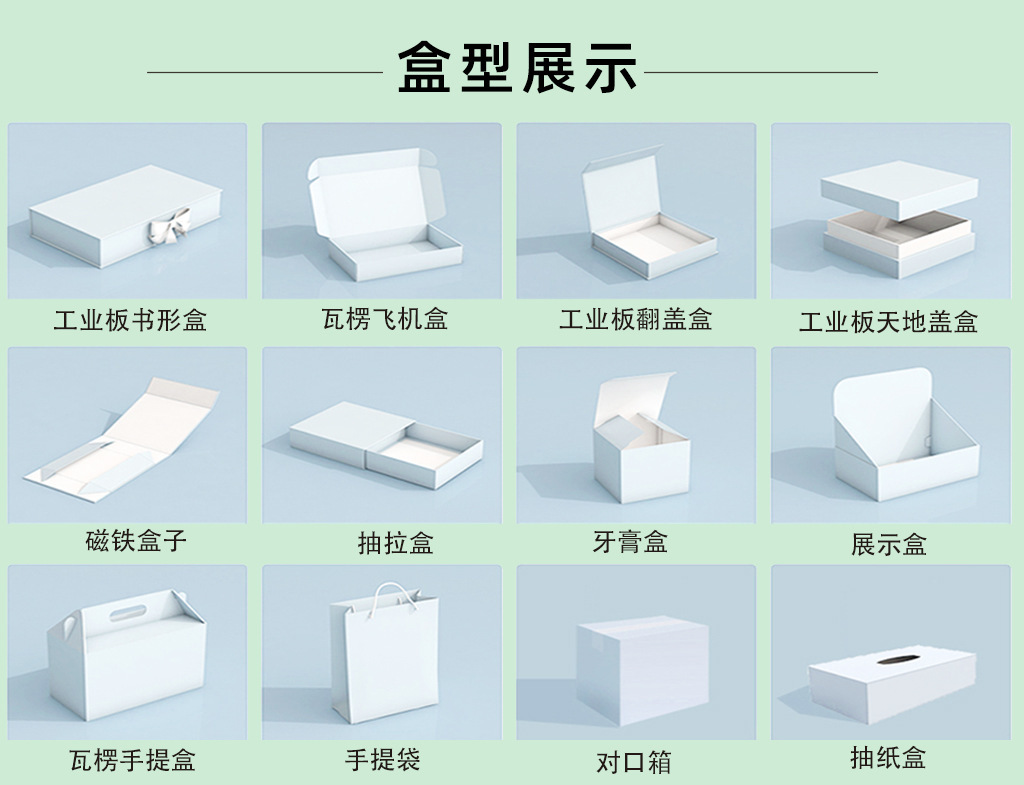 盒型展示

工业板书形盒

瓦楞飞机盒

工业板翻盖盒

工业板天地盖盒

磁铁盒子

抽拉盒

牙膏盒

展示盒

瓦楞手提盒

手提袋

对口箱

抽纸盒