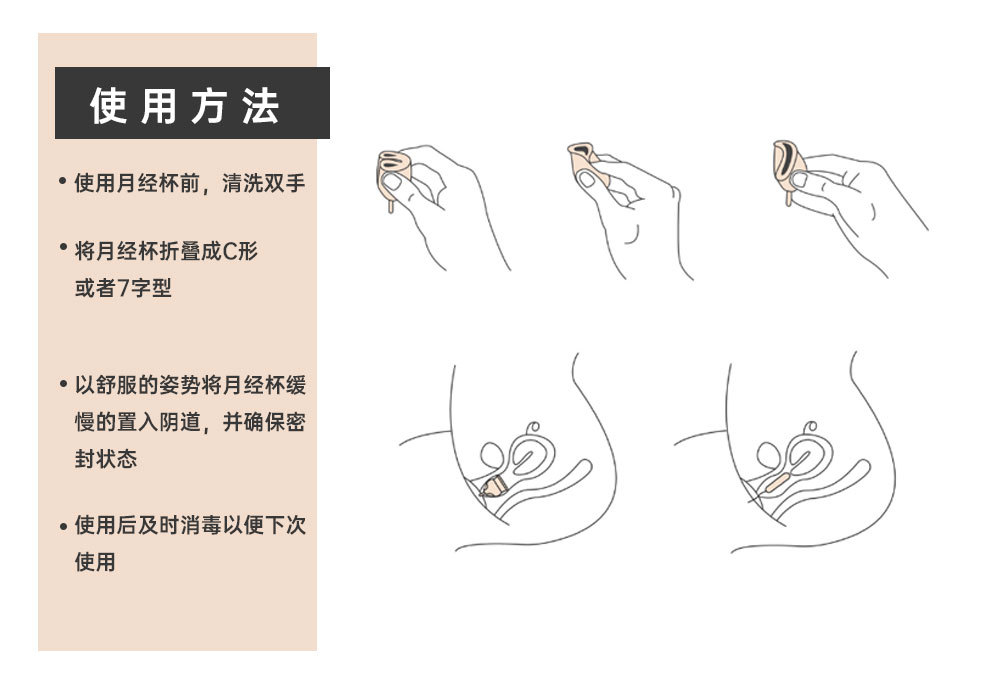 使用方法

• 使用月经杯前，清洗双手

• 将月经杯折叠成C形或者7字型

• 以舒服的姿势将月经杯缓慢的置入阴道，并确保密封状态

• 使用后及时消毒以便下次使用