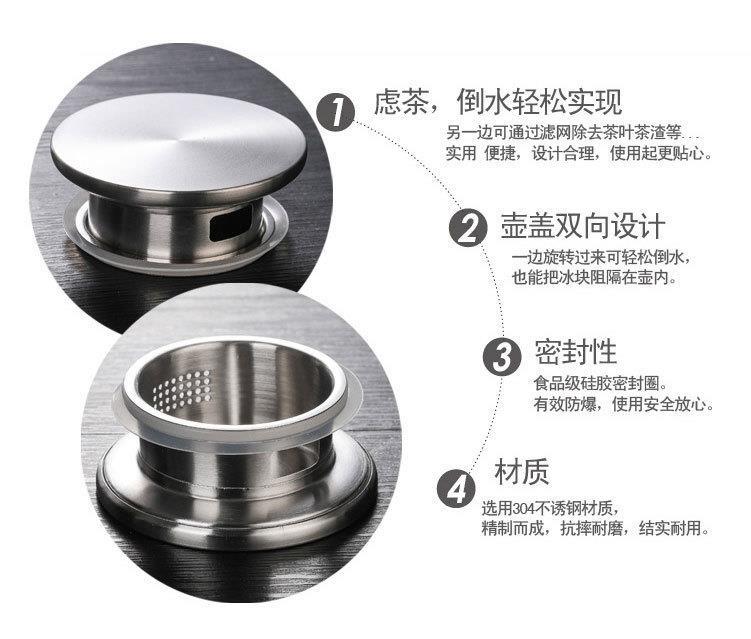 1 虑茶，倒水轻松实现
另一边可通过滤网除去茶叶茶渣等...
实用 便捷，设计合理，使用起更贴心。

2 壶盖双向设计
一边旋转过来可轻松倒水，
也能把冰块阻隔在壶内。

3 密封性
食品级硅胶密封圈。
有效防爆，使用安全放心。

4 材质
选用304不诱钢材质，
精制而成，抗摔耐磨，结实耐用。