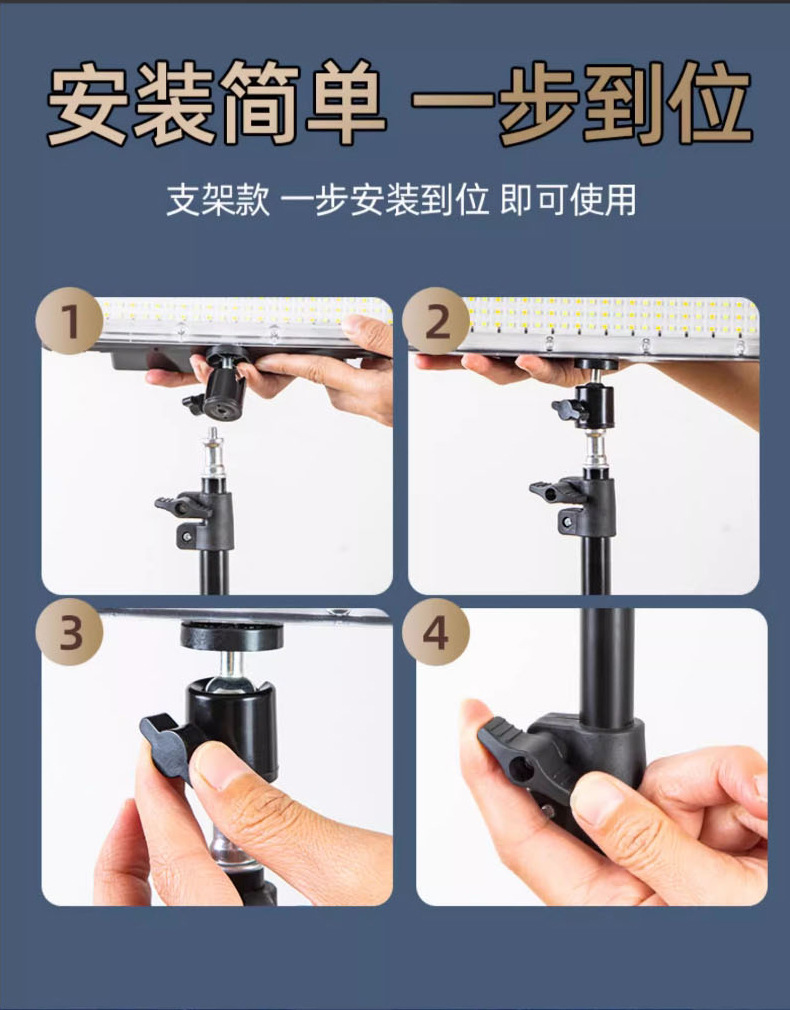 安装简单 一步到位

支架款 一步安装到位 即可使用

1

2

3

4