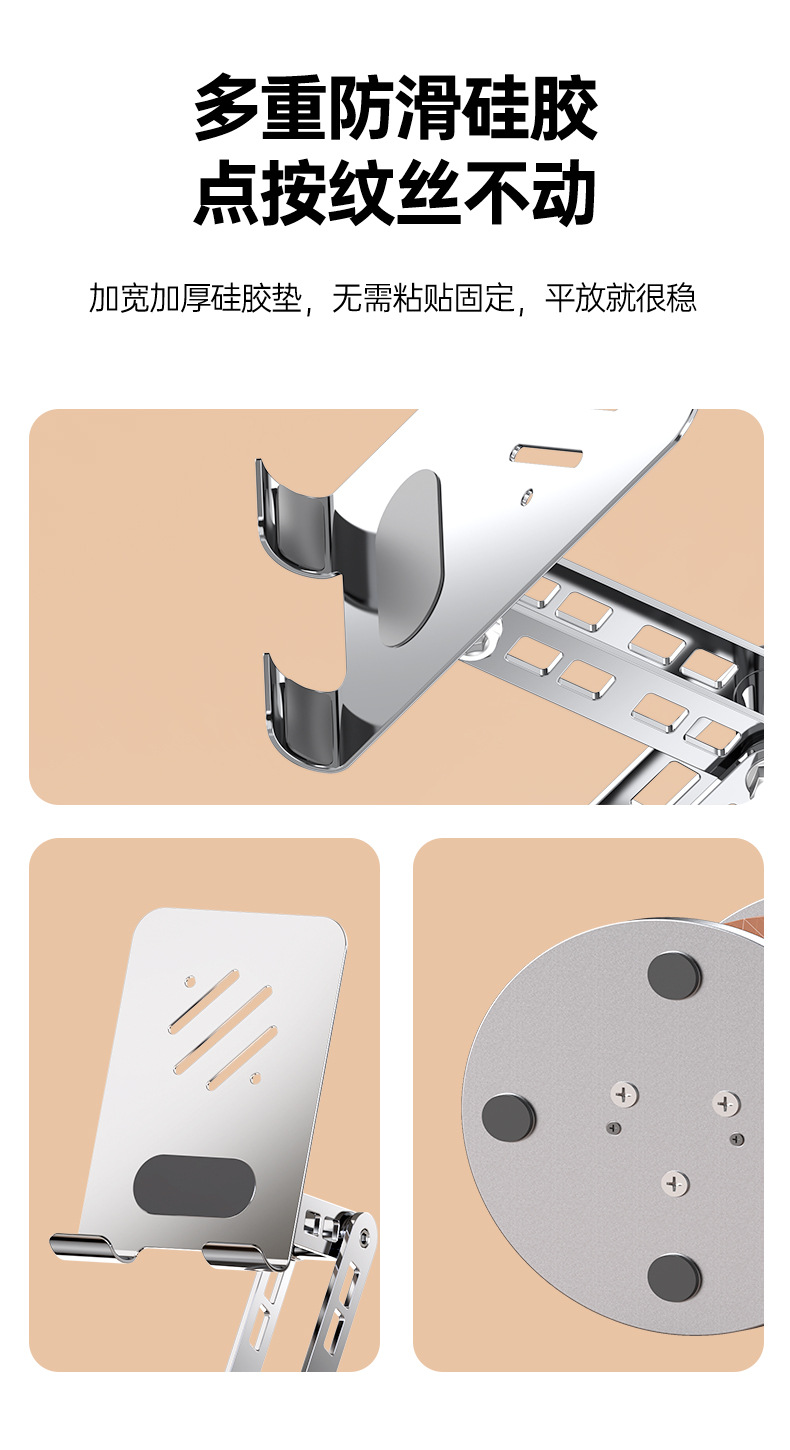 多重防滑硅胶
点按纹丝不动

加宽加厚硅胶垫，无需粘贴固定，平放就很稳