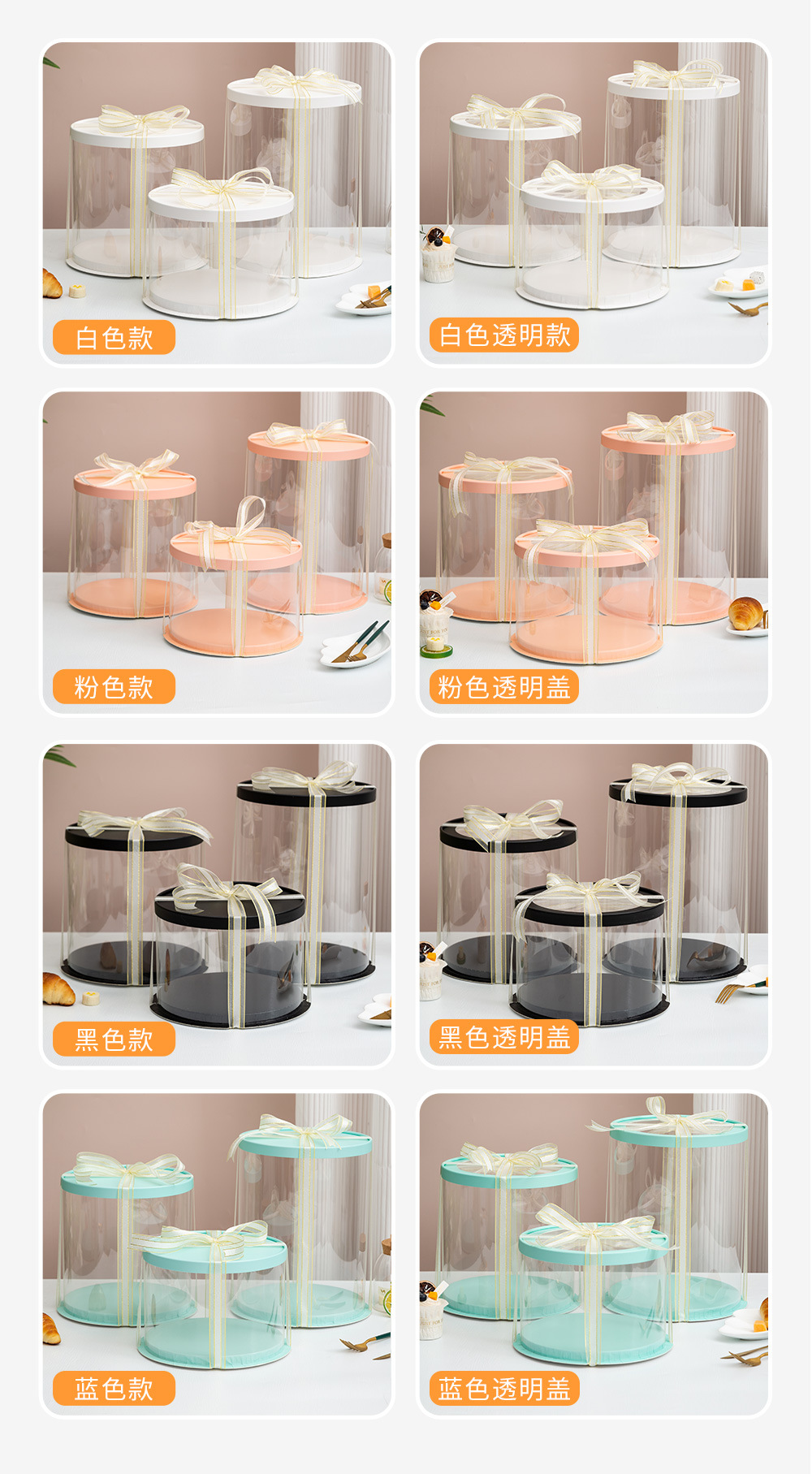 白色款

白色透明款

粉色款

粉色透明盖

黑色款

黑色透明盖

蓝色款

蓝色透明盖