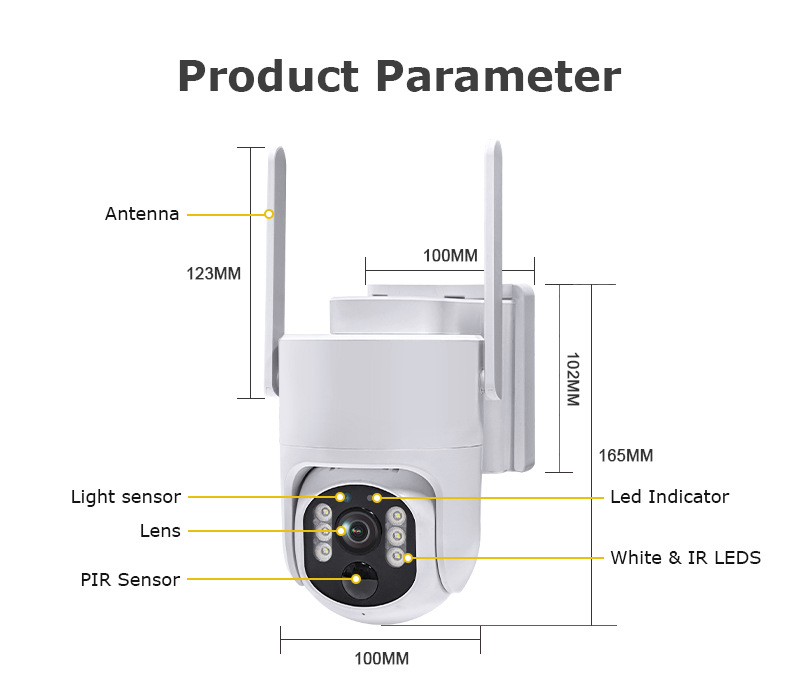 Product Parameter

Antenna

123MM

100MM

102MM

165MM

Light sensor

Lens

PIR Sensor

Led Indicator

White & IR LEDS

100MM