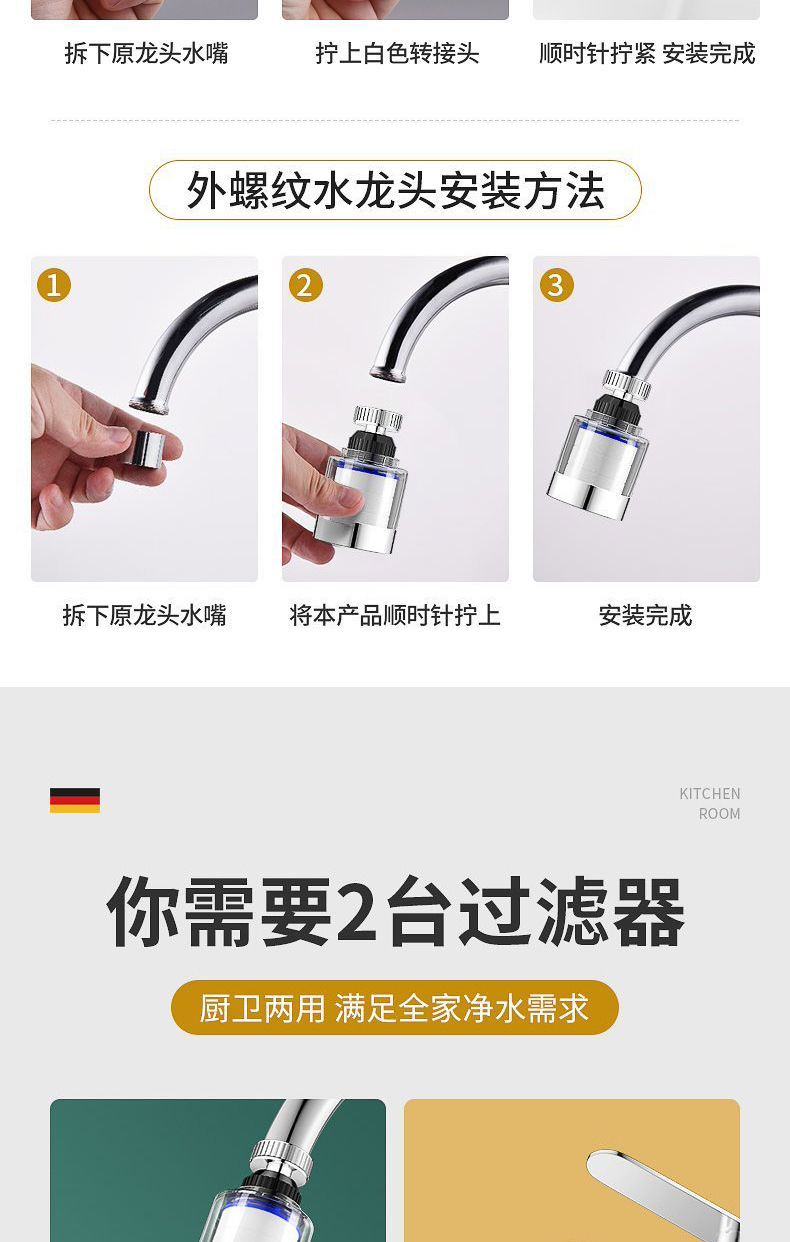 拆下原龙头水嘴

拧上白色转接头

顺时针拧紧 安装完成

外螺纹水龙头安装方法

1

2

3

拆下原龙头水嘴

将本产品顺时针拧上

安装完成

KITCHEN ROOM

你需要2台过滤器

厨卫两用 满足全家净水需求