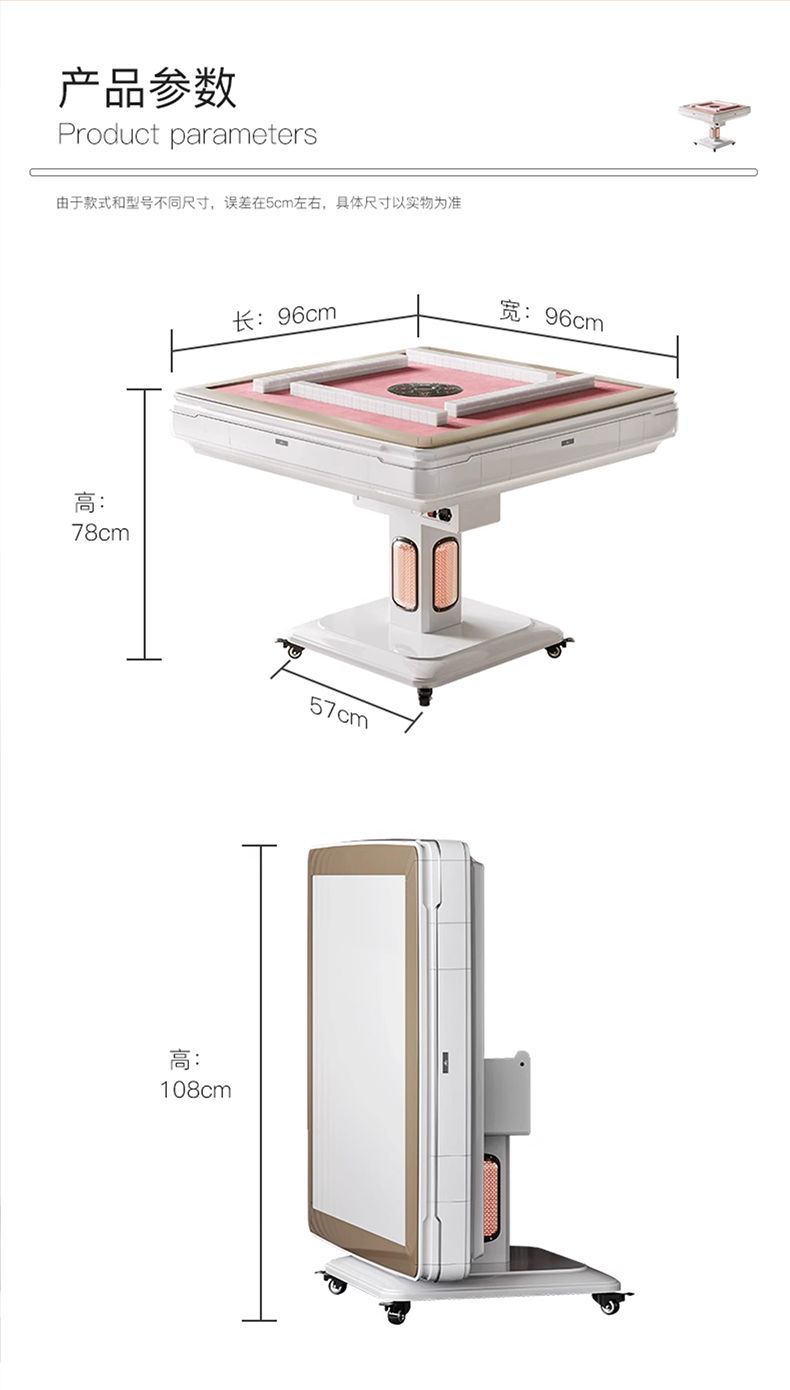 产品参数
Product parameters

由于款式和型号不同尺寸，误差在5cm左右，具体尺寸以实物为准

长：96cm
宽：96cm
高：78cm
57cm

高：108cm