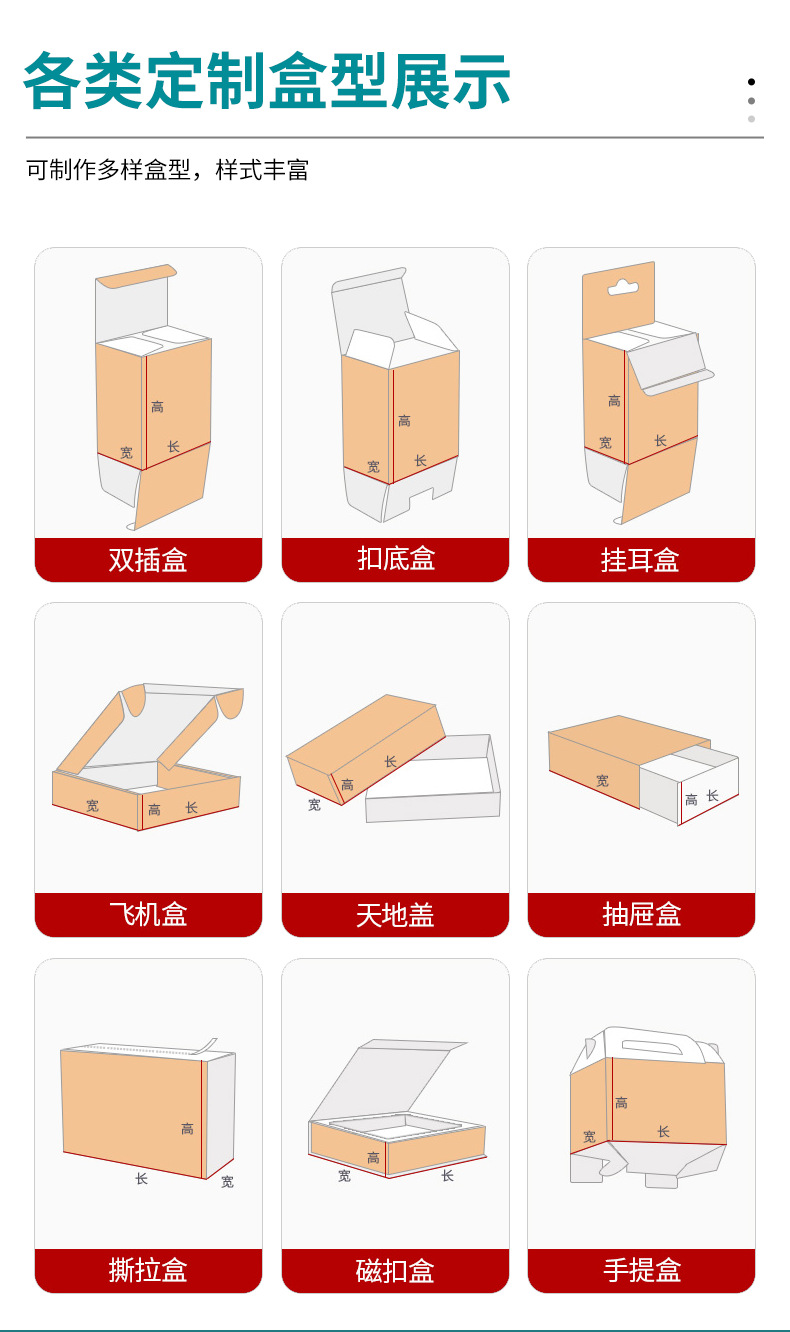 各类定制盒型展示

可制作多样盒型，样式丰富

高
宽
长
双插盒

高
宽
长
扣底盒

高
宽
长
挂耳盒

宽
高
长
飞机盒

长
高
宽
天地盖

宽
高
长
抽屉盒

高
长
宽
撕拉盒

高
宽
长
磁扣盒

高
宽
长
手提盒