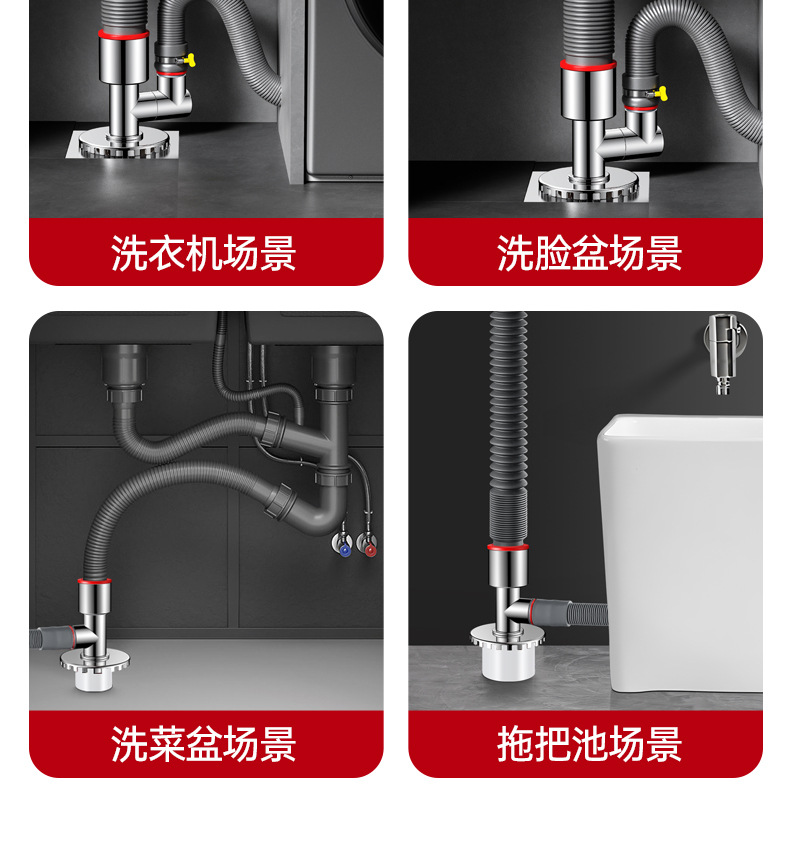 洗衣机场景

洗脸盆场景

洗菜盆场景

拖把池场景