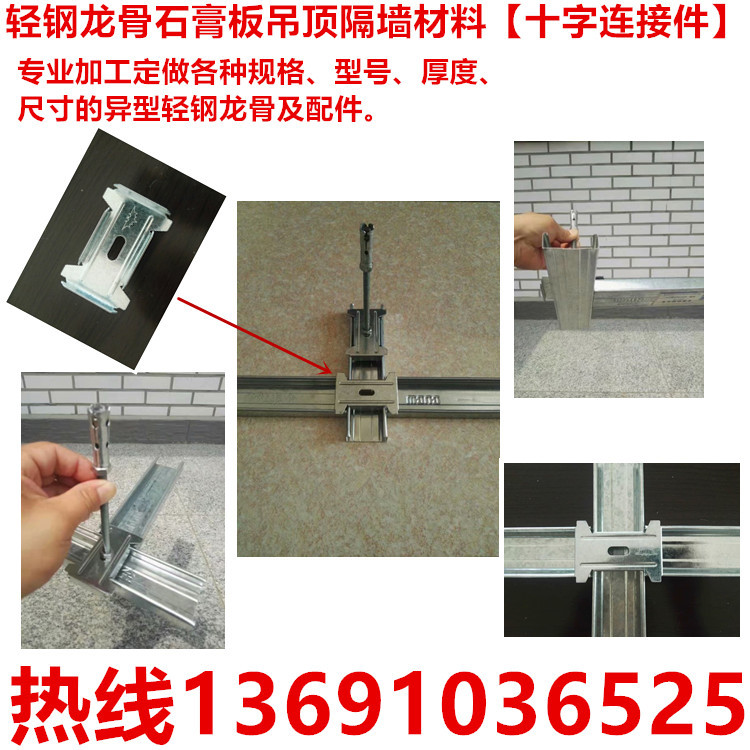 轻钢龙骨石膏板吊顶隔墙材料【十字连接件】

专业加工定做各种规格、型号、厚度、尺寸的异型轻钢龙骨及配件。

热线13691036525