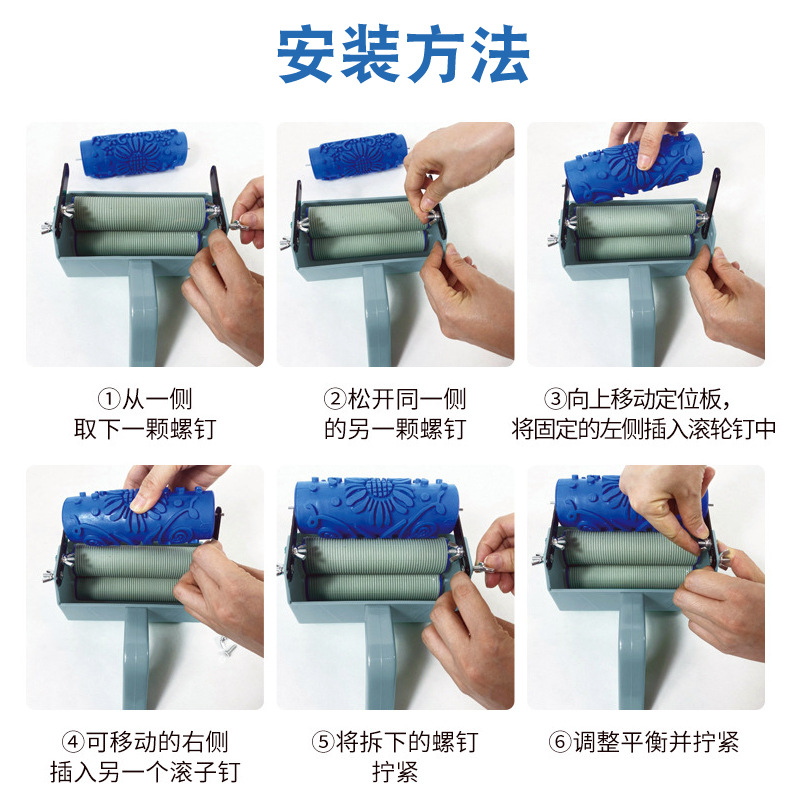 安装方法

①从一侧
取下一颗螺钉

②松开同一侧
的另一颗螺钉

③向上移动定位板，
将固定的左侧插入滚轮钉中

④可移动的右侧
插入另一个滚子钉

⑤将拆下的螺钉
拧紧

⑥调整平衡并拧紧