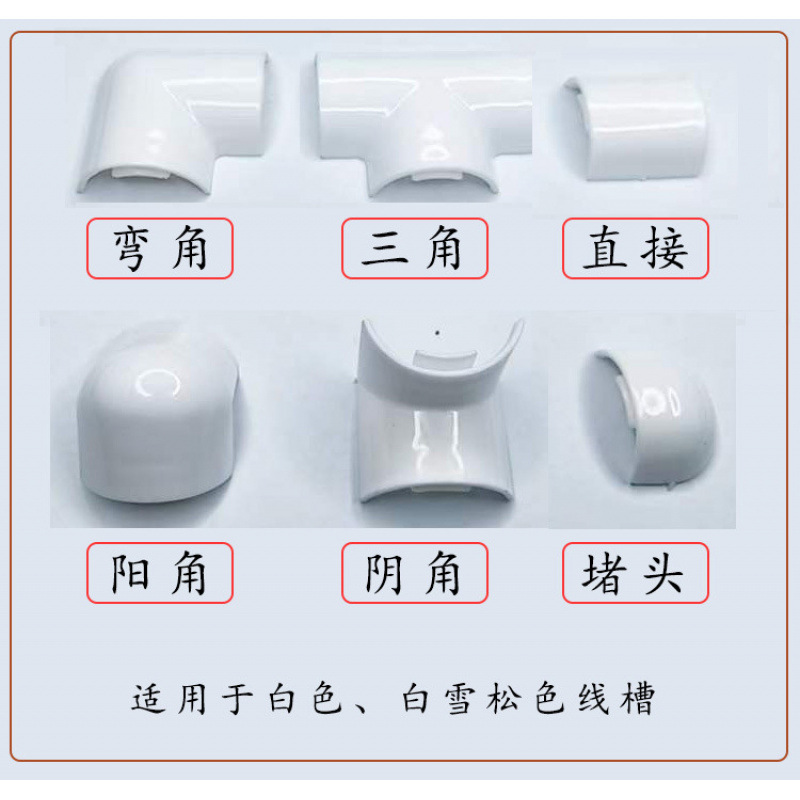 弯角

三角

直接

阳角

阴角

堵头

适用于白色、白雪松色线槽