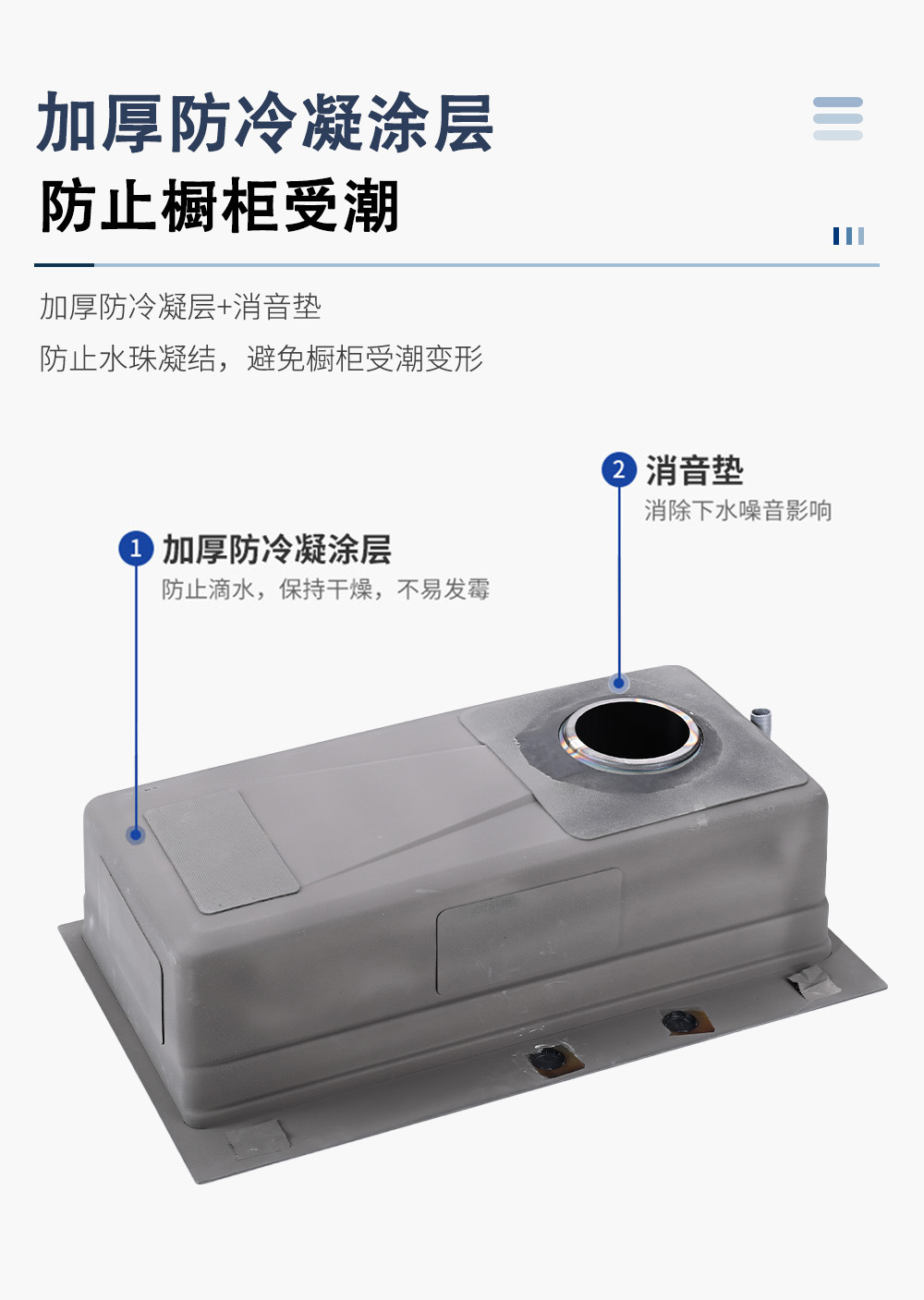 加厚防冷凝涂层
防止橱柜受潮

加厚防冷凝层+消音垫
防止水珠凝结，避免橱柜受潮变形

2 消音垫
消除下水噪音影响

1 加厚防冷凝涂层
防止滴水，保持干燥，不易发霉