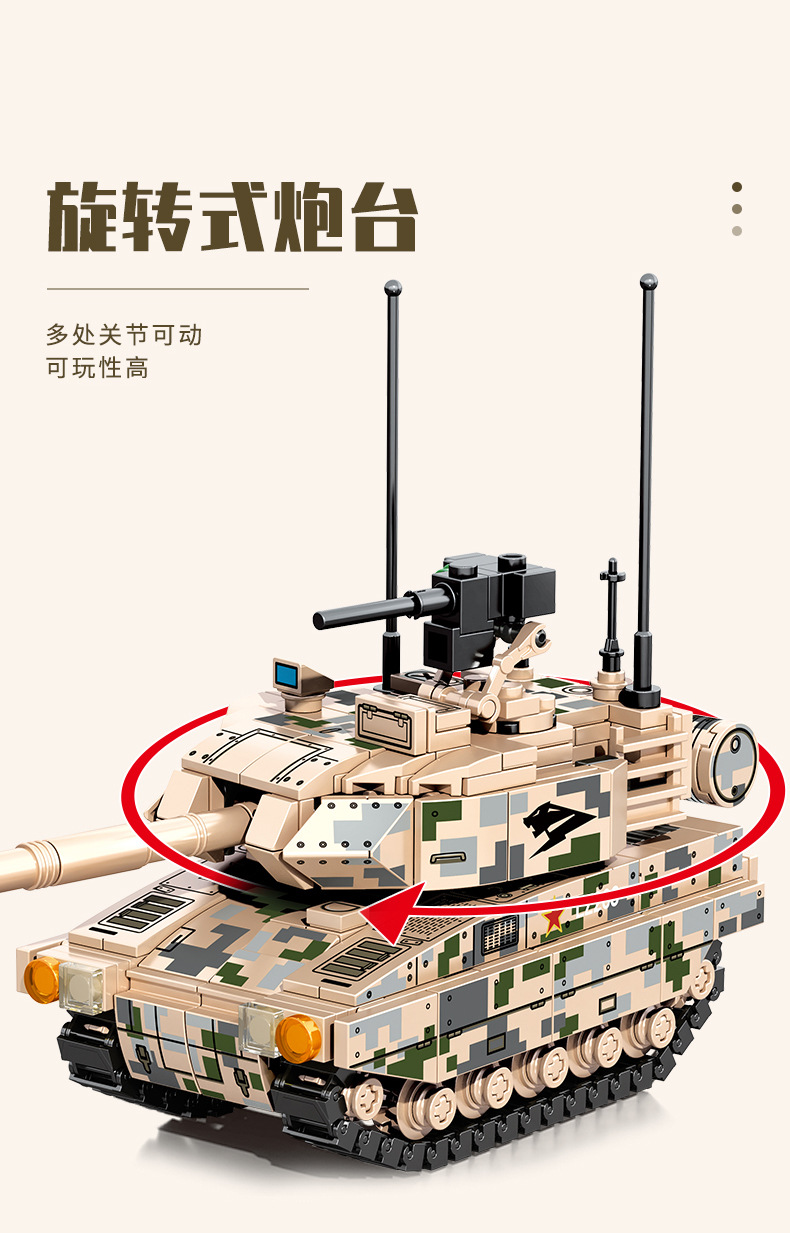 旋转式炮台

多处关节可动
可玩性高