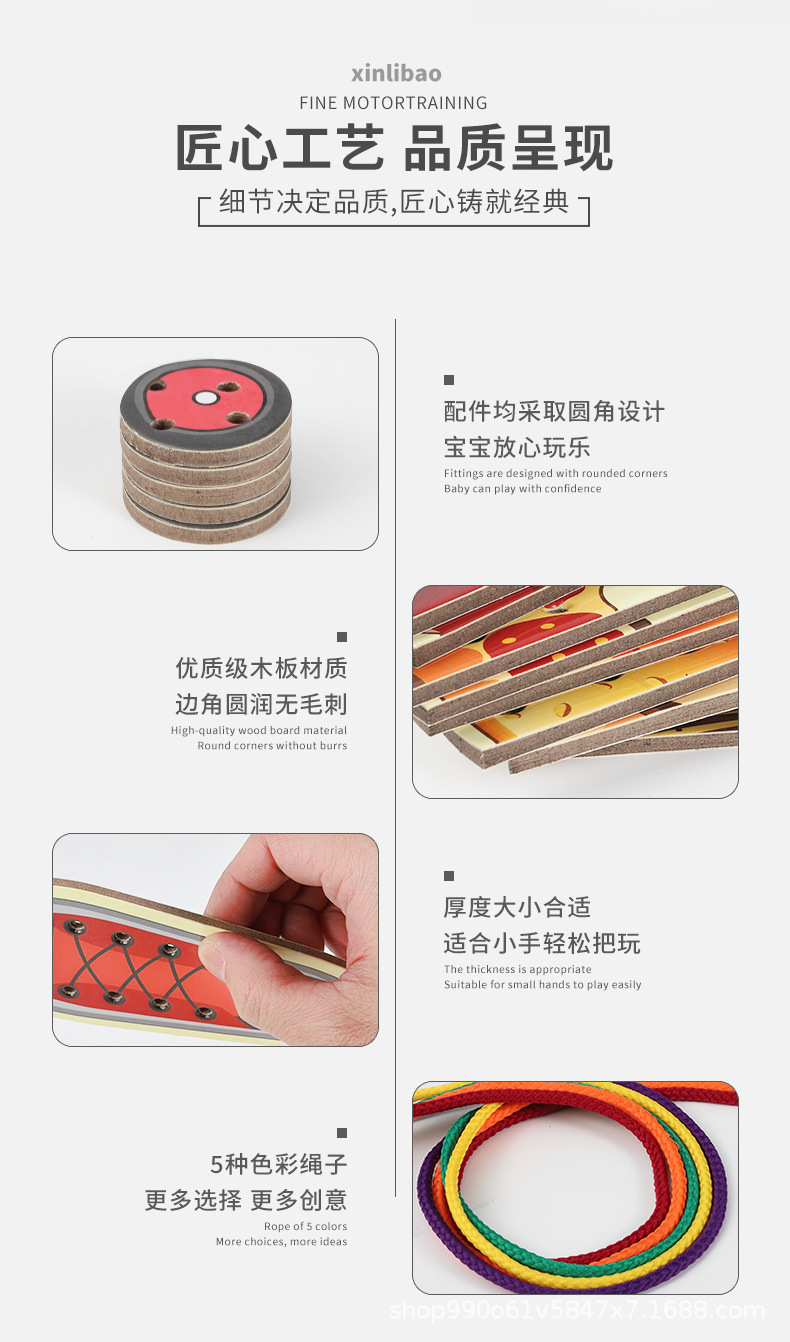 xinlibao
FINE MOTORTRAINING
匠心工艺 品质呈现
细节决定品质,匠心铸就经典

配件均采取圆角设计
宝宝放心玩乐
Fittings are designed with rounded corners
Baby can play with confidence

优质级木板材质
边角圆润无毛刺
High-quality wood board material
Round corners without burrs

厚度大小合适
适合小手轻松把玩
The thickness is appropriate
Suitable for small hands to play easily

5种色彩绳子
更多选择 更多创意
Rope of 5 colors
More choices, more ideas

shop990o61v5847x7.1688.com