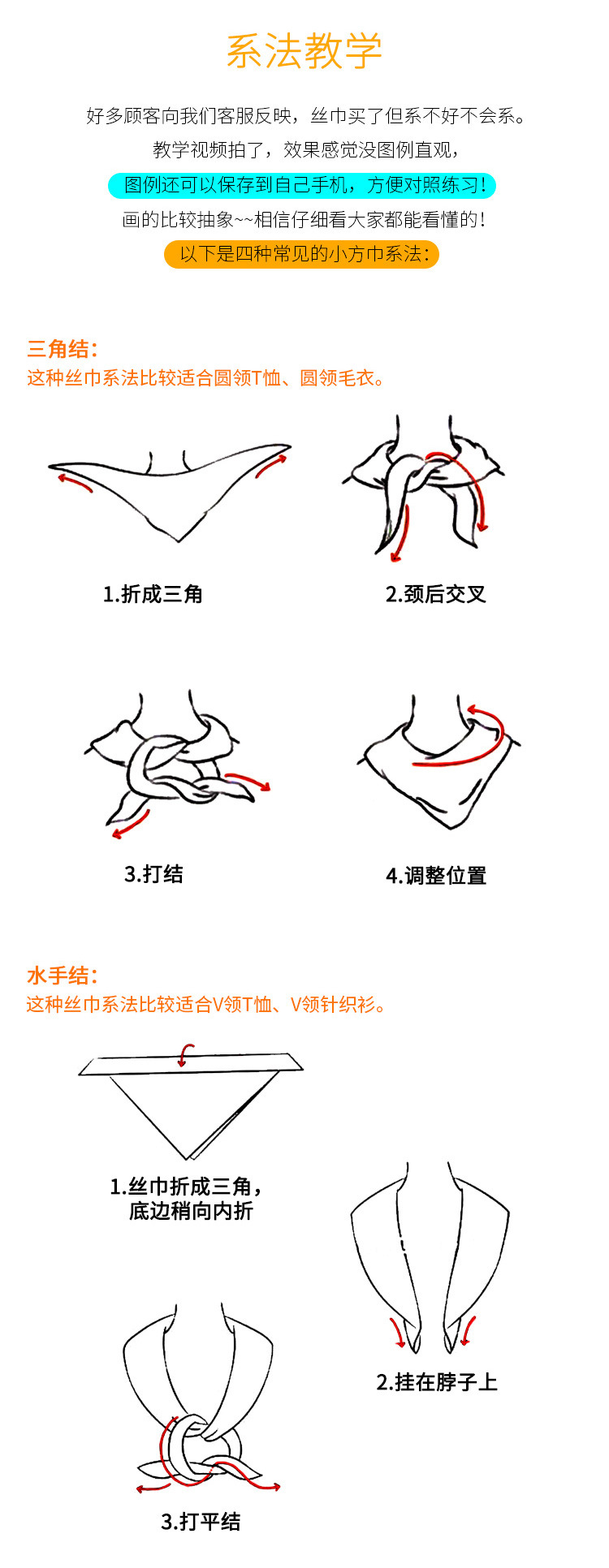 系法教学

好多顾客向我们客服反映，丝巾买了但系不好不会系。
教学视频拍了，效果感觉没图例直观，
图例还可以保存到自己手机，方便对照练习！
画的比较抽象~~相信仔细看大家都能看懂的！
以下是四种常见的小方巾系法：

三角结：
这种丝巾系法比较适合圆领T恤、圆领毛衣。

1.折成三角

2.颈后交叉

3.打结

4.调整位置

水手结：
这种丝巾系法比较适合V领T恤、V领针织衫。

1.丝巾折成三角，底边稍向内折

2.挂在脖子上

3.打平结