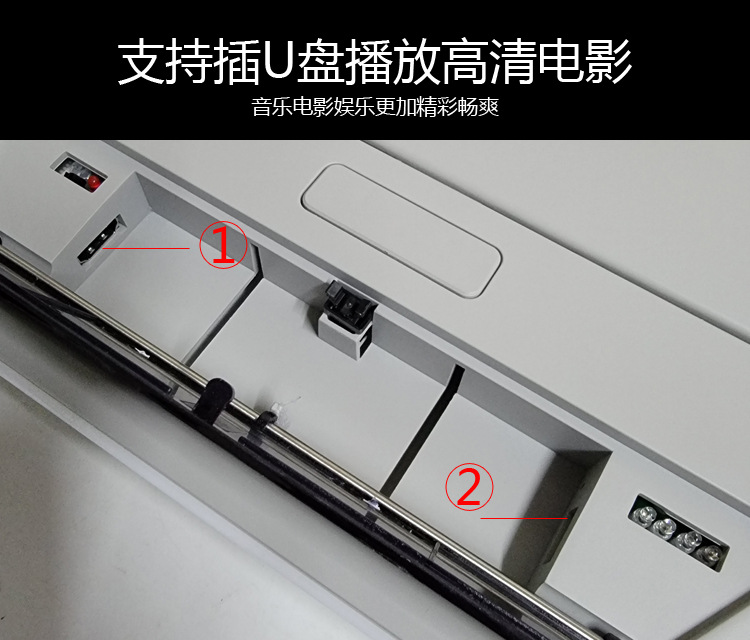 支持插U盘播放高清电影
音乐电影娱乐更加精彩畅爽

①

②